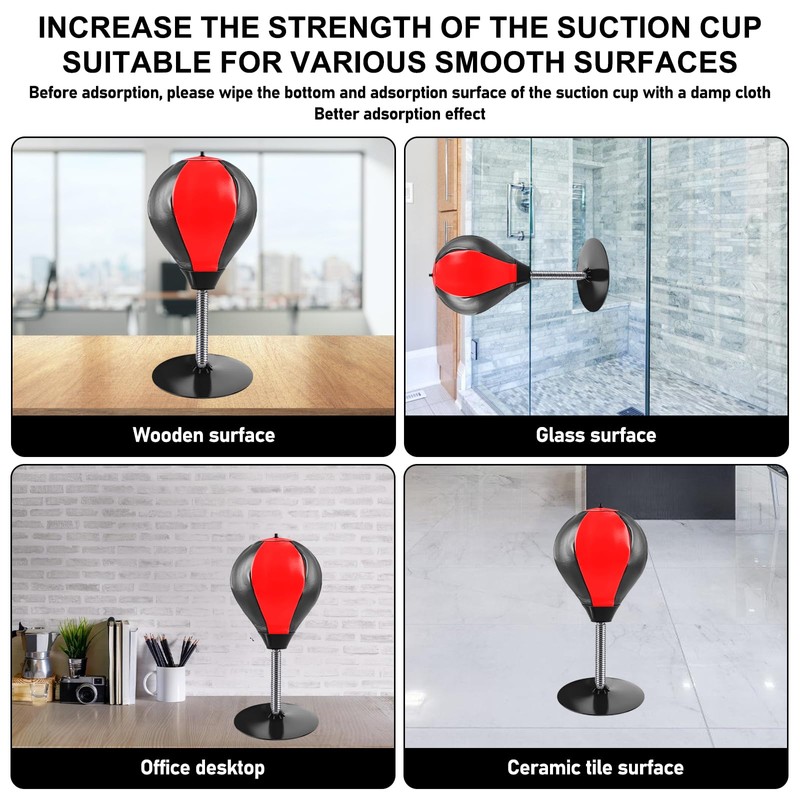 INCREASE THE STRENGTH OF THE SUCTION CUP
SUITABLE FOR VARIOUS SMOOTH SURFACES

Before adsorption, please wipe the bottom and adsorption surface of the suction cup with a damp cloth
Better adsorption effect

Wooden surface

Glass surface

Office desktop

Ceramic tile surface