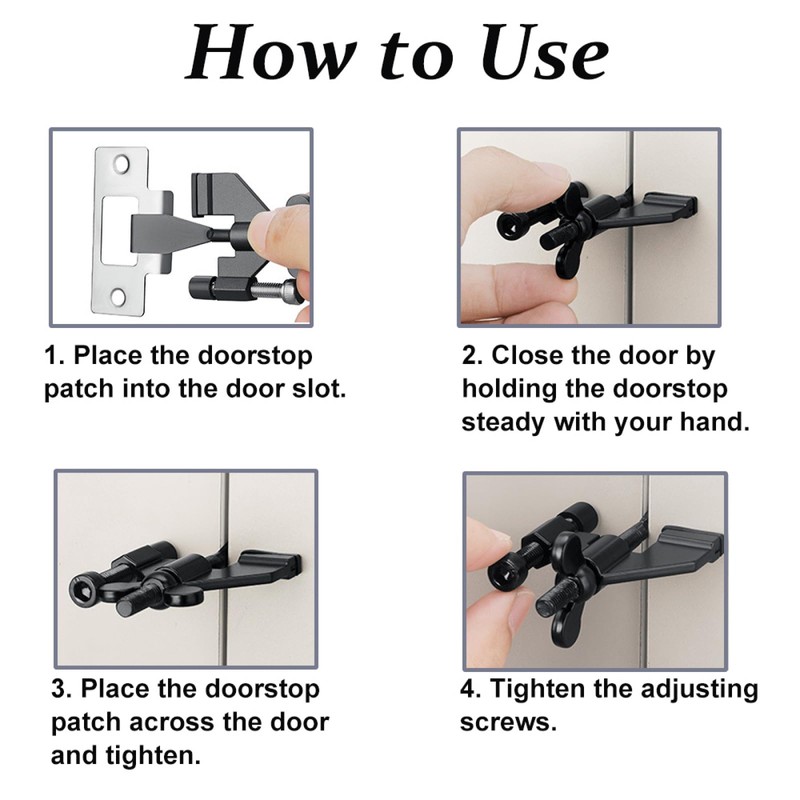 How to Use

1. Place the doorstop patch into the door slot.

2. Close the door by holding the doorstop steady with your hand.

3. Place the doorstop patch across the door and tighten.

4. Tighten the adjusting screws.