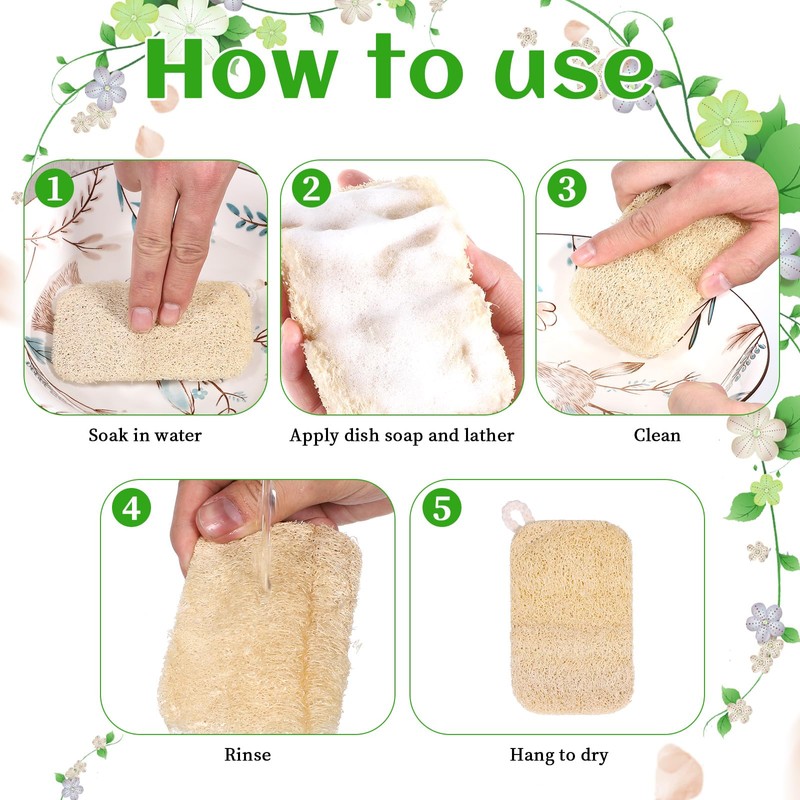 How to use

1

Soak in water

2

Apply dish soap and lather

3

Clean

4

Rinse

5

Hang to dry