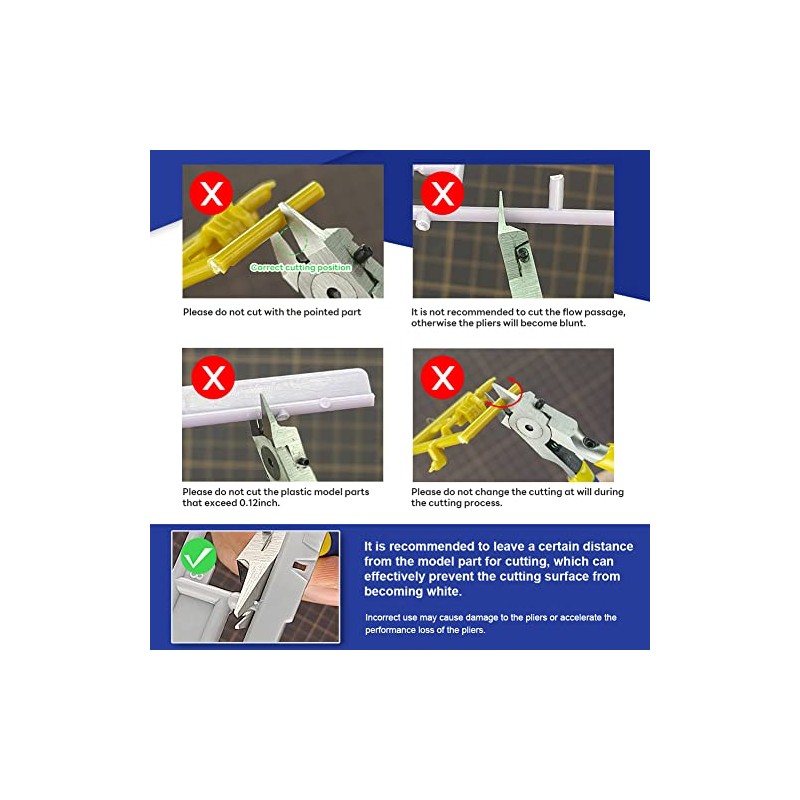 Correct cutting position

Please do not cut with the pointed part

It is not recommended to cut the flow passage, otherwise the pliers will become blunt.

Please do not cut the plastic model parts that exceed 0.12inch.

Please do not change the cutting at will during the cutting process.

It is recommended to leave a certain distance from the model part for cutting, which can effectively prevent the cutting surface from becoming white.

Incorrect use may cause damage to the pliers or accelerate the performance loss of the pliers.