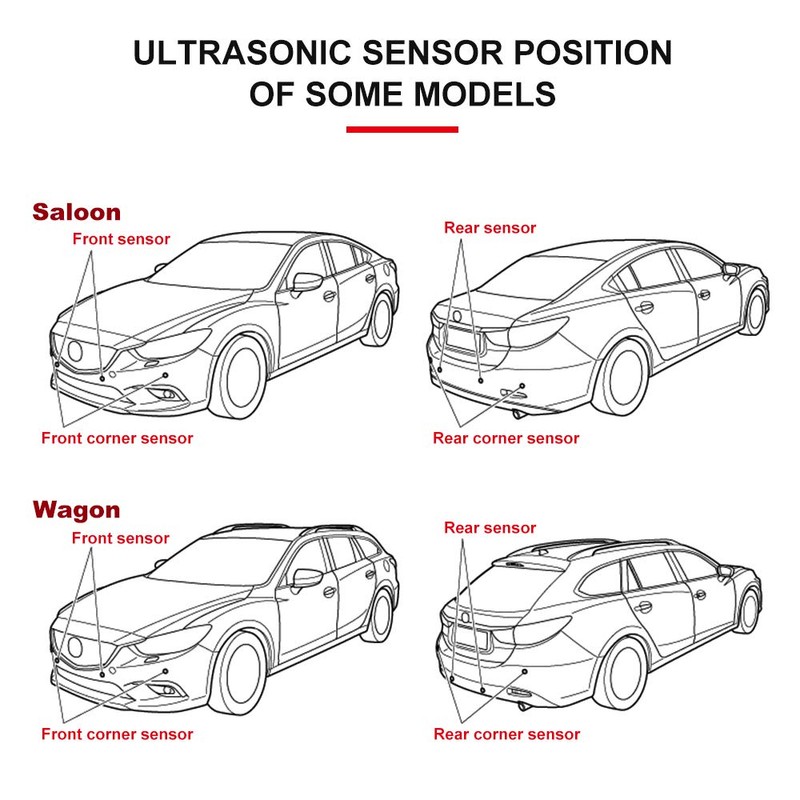 ULTRASONIC SENSOR POSITION OF SOME MODELS

Saloon

Front sensor

Front corner sensor

Rear sensor

Rear corner sensor

Wagon

Front sensor

Front corner sensor

Rear sensor

Rear corner sensor