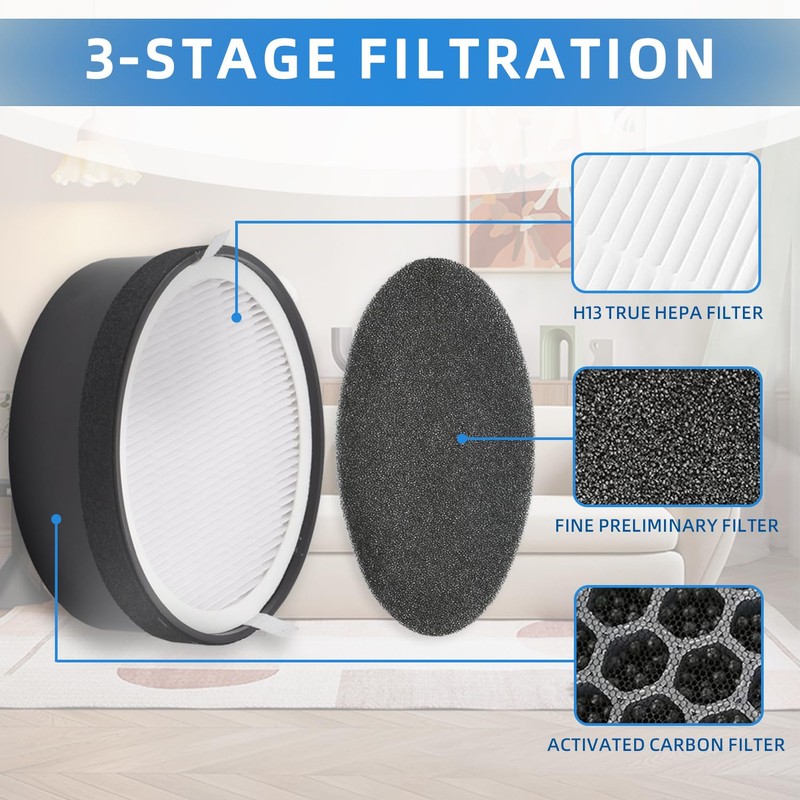 3-STAGE FILTRATION

H13 TRUE HEPA FILTER

FINE PRELIMINARY FILTER

ACTIVATED CARBON FILTER