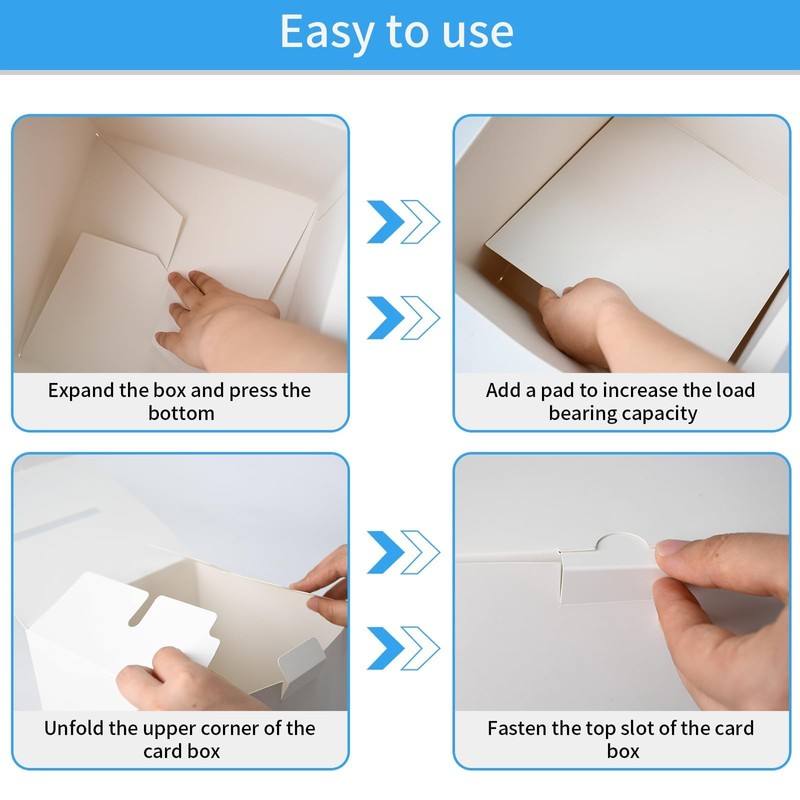 Easy to use

Expand the box and press the bottom

Add a pad to increase the load bearing capacity

Unfold the upper corner of the card box

Fasten the top slot of the card box