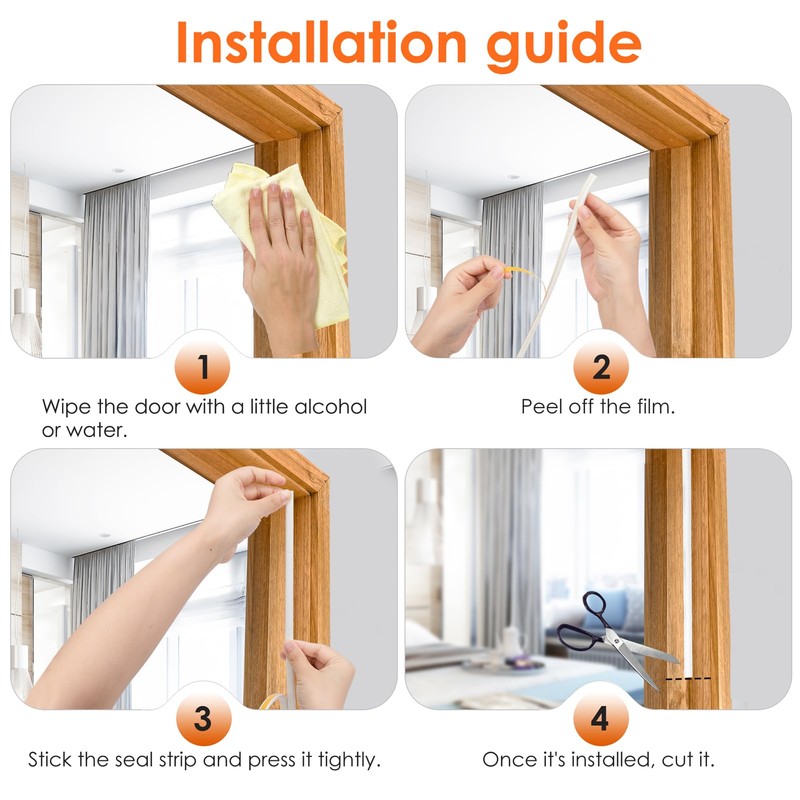 Installation guide

1
Wipe the door with a little alcohol or water.

2
Peel off the film.

3
Stick the seal strip and press it tightly.

4
Once it's installed, cut it.