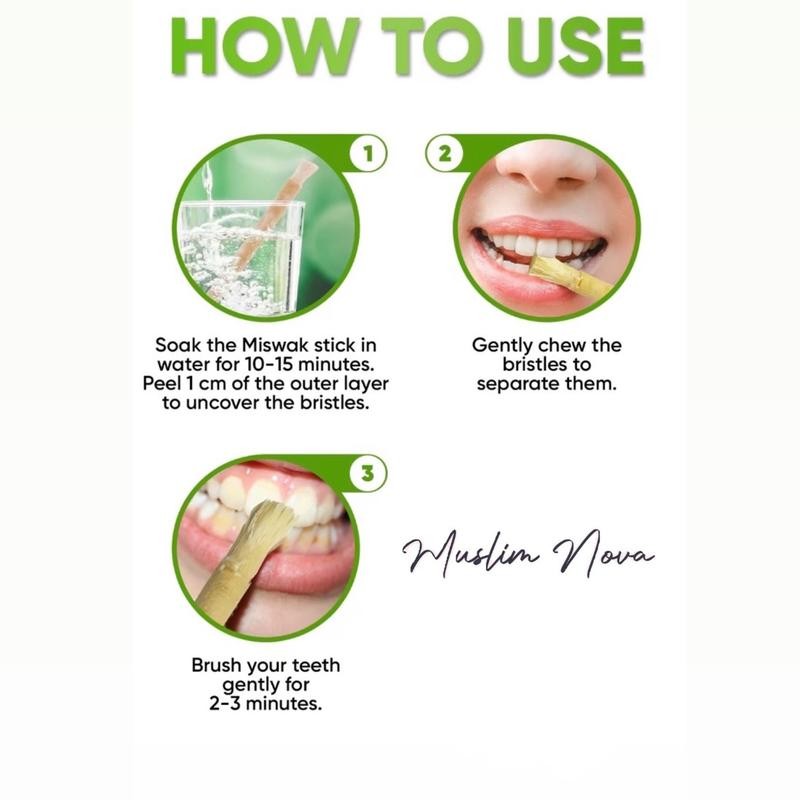 HOW TO USE

1

Soak the Miswak stick in water for 10-15 minutes. Peel 1 cm of the outer layer to uncover the bristles.

2

Gently chew the bristles to separate them.

3

Brush your teeth gently for 2-3 minutes.

Muslim Nova