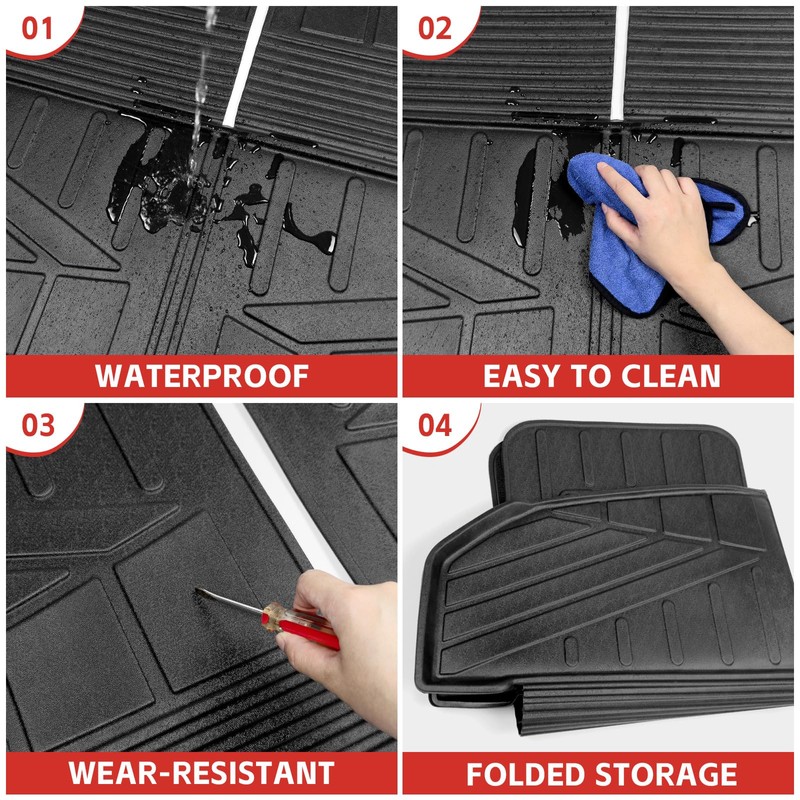 01

WATERPROOF

02

EASY TO CLEAN

03

WEAR-RESISTANT

04

FOLDED STORAGE