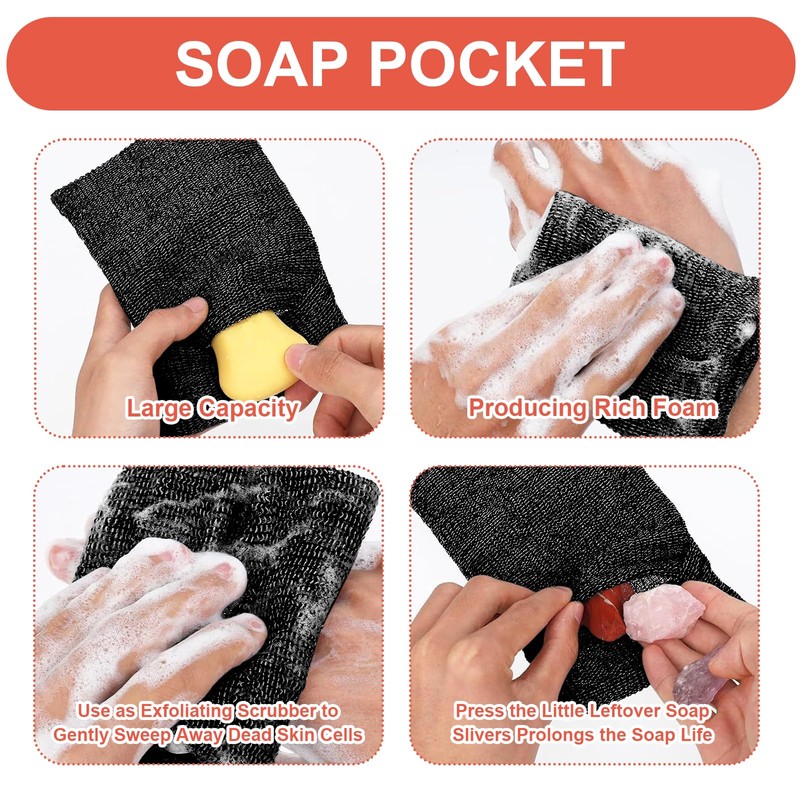 SOAP POCKET

Large Capacity

Producing Rich Foam

Use as Exfoliating Scrubber to Gently Sweep Away Dead Skin Cells

Press the Little Leftover Soap Slivers Prolongs the Soap Life