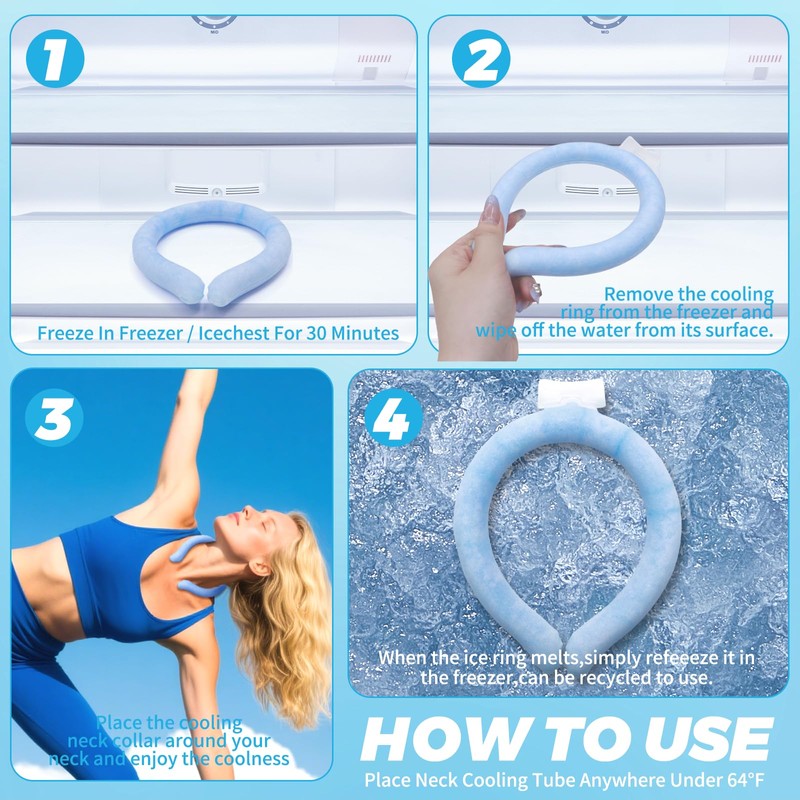 1

Freeze In Freezer / Icechest For 30 Minutes

2

Remove the cooling ring from the freezer and wipe off the water from its surface.

3

Place the cooling neck collar around your neck and enjoy the coolness

4

When the ice ring melts,simply refeeeze it in the freezer,can be recycled to use.

HOW TO USE

Place Neck Cooling Tube Anywhere Under 64°F