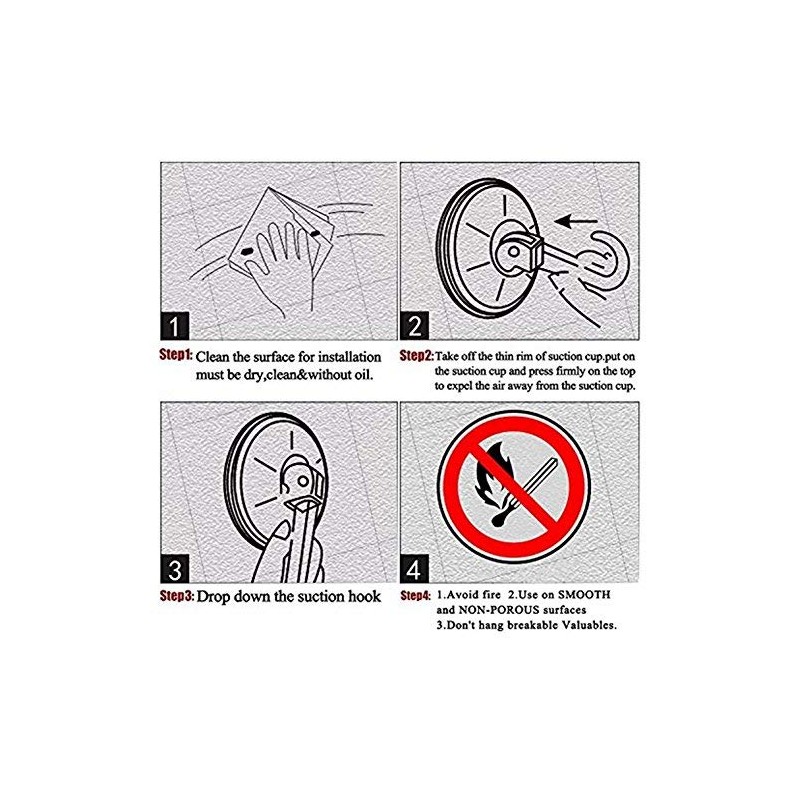 1

Step1: Clean the surface for installation must be dry,clean&without oil.

2

Step2: Take off the thin rim of suction cup.put on the suction cup and press firmly on the top to expel the air away from the suction cup.

3

Step3: Drop down the suction hook

4

Step4: 1.Avoid fire 2.Use on SMOOTH and NON-POROUS surfaces
3.Don't hang breakable Valuables.