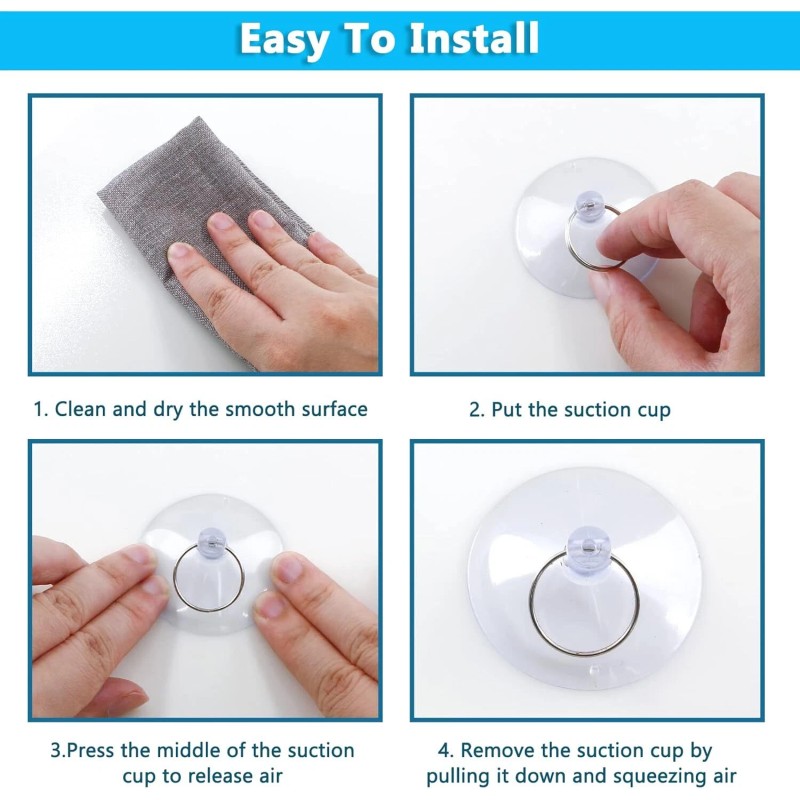 Easy To Install

1. Clean and dry the smooth surface

2. Put the suction cup

3.Press the middle of the suction cup to release air

4. Remove the suction cup by pulling it down and squeezing air