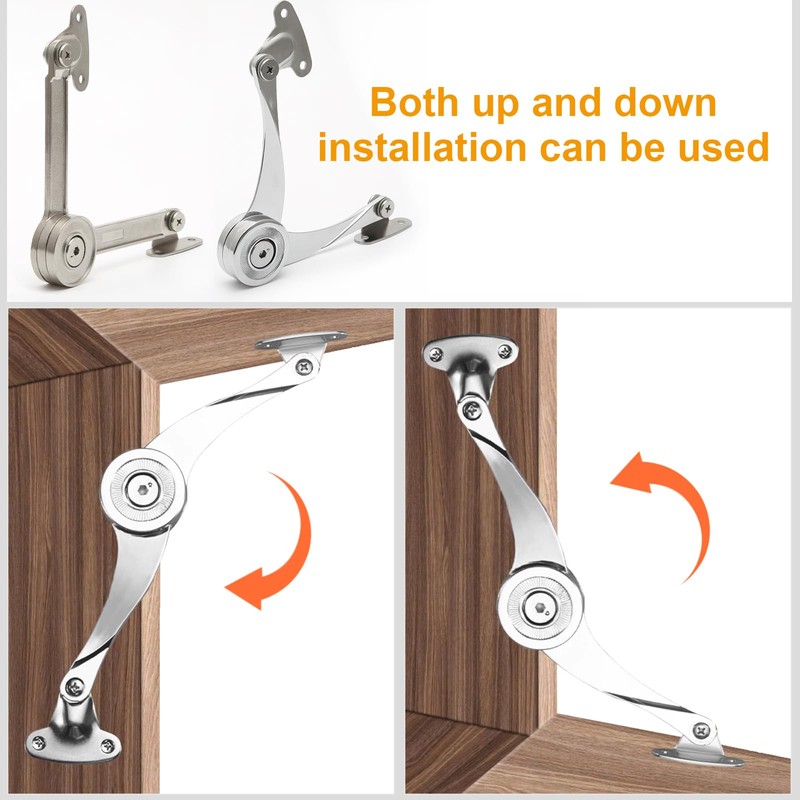 Both up and down installation can be used