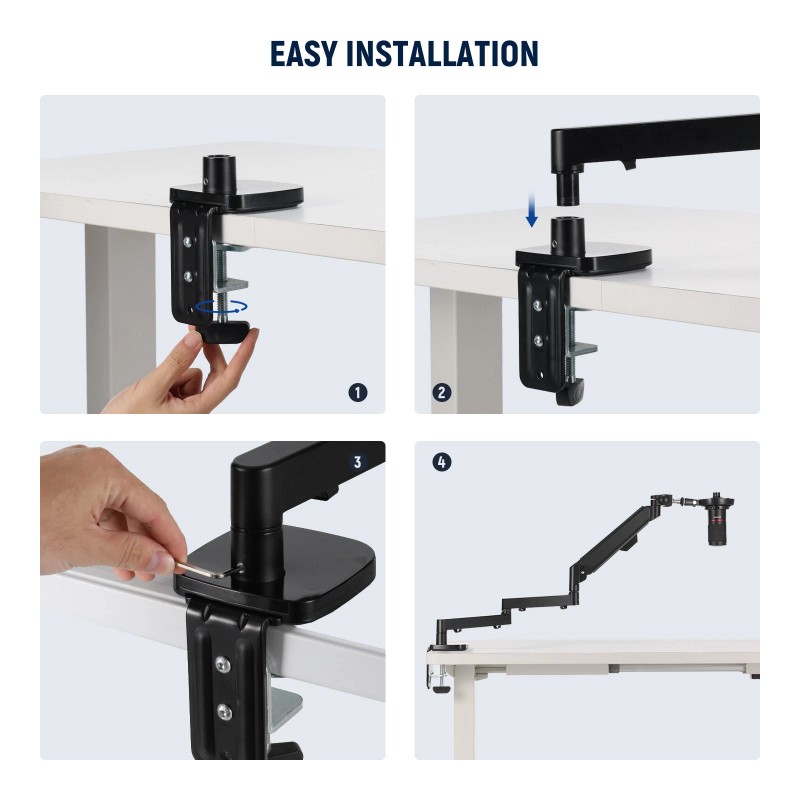 EASY INSTALLATION

1

2

3

4