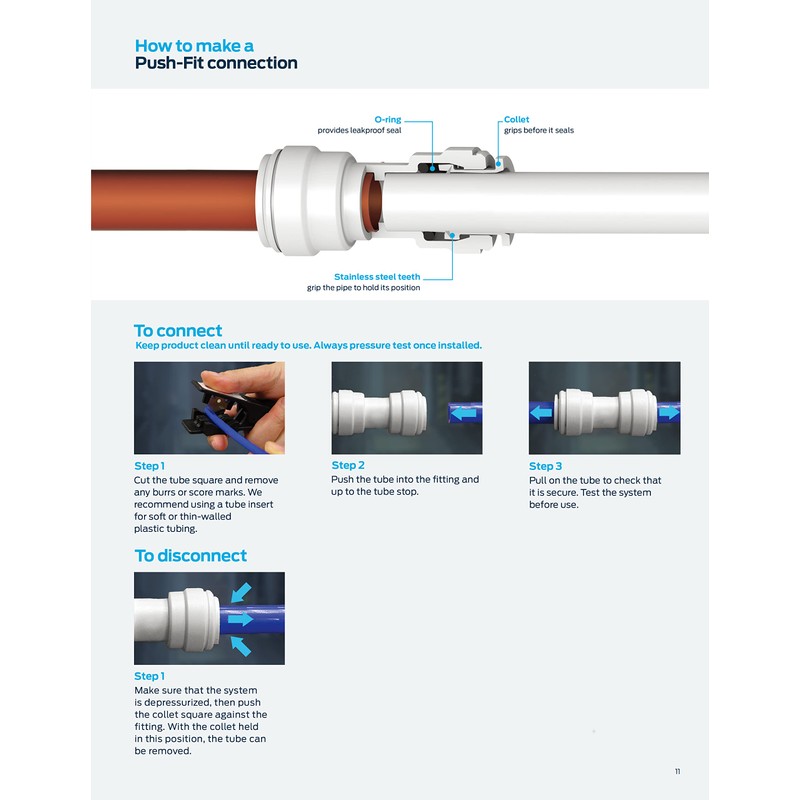 How to make a
Push-Fit connection

O-ring
provides leakproof seal

Collet
grips before it seals

Stainless steel teeth
grip the pipe to hold its position

To connect
Keep product clean until ready to use. Always pressure test once installed.

Step 1
Cut the tube square and remove any burrs or score marks. We recommend using a tube insert for soft or thin-walled plastic tubing.

Step 2
Push the tube into the fitting and up to the tube stop.

Step 3
Pull on the tube to check that it is secure. Test the system before use.

To disconnect

Step 1
Make sure that the system is depressurized, then push the collet square against the fitting. With the collet held in this position, the tube can be removed.

11