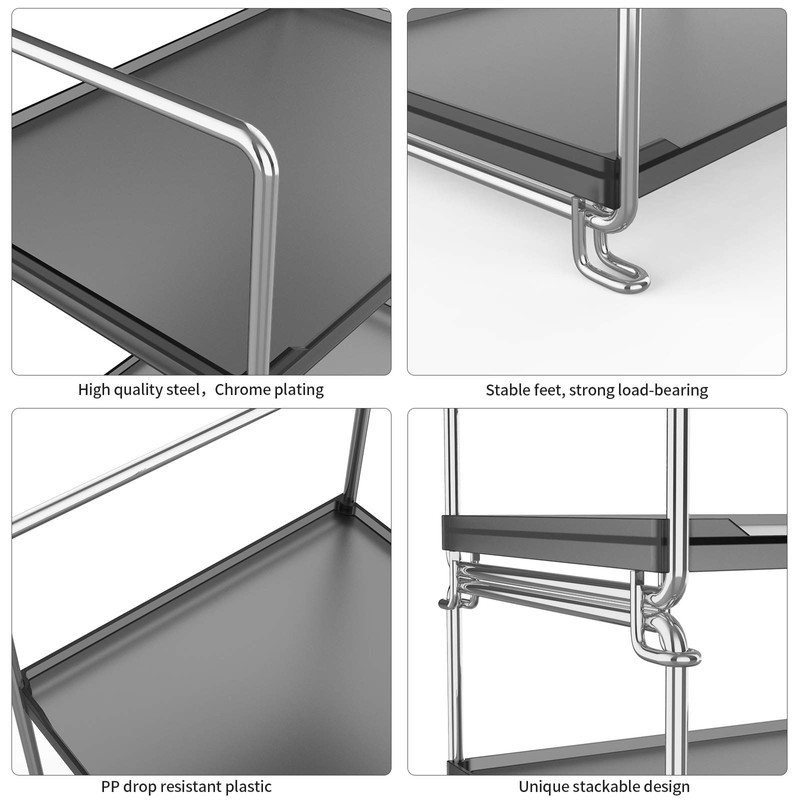 High quality steel，Chrome plating

Stable feet, strong load-bearing

PP drop resistant plastic

Unique stackable design