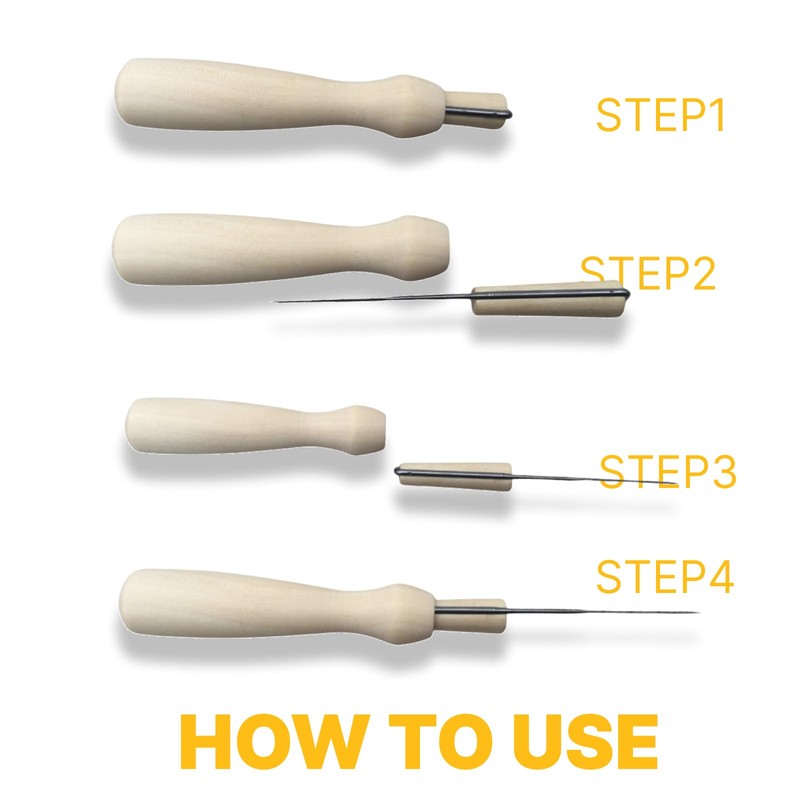 STEP1

STEP2

STEP3

STEP4

HOW TO USE