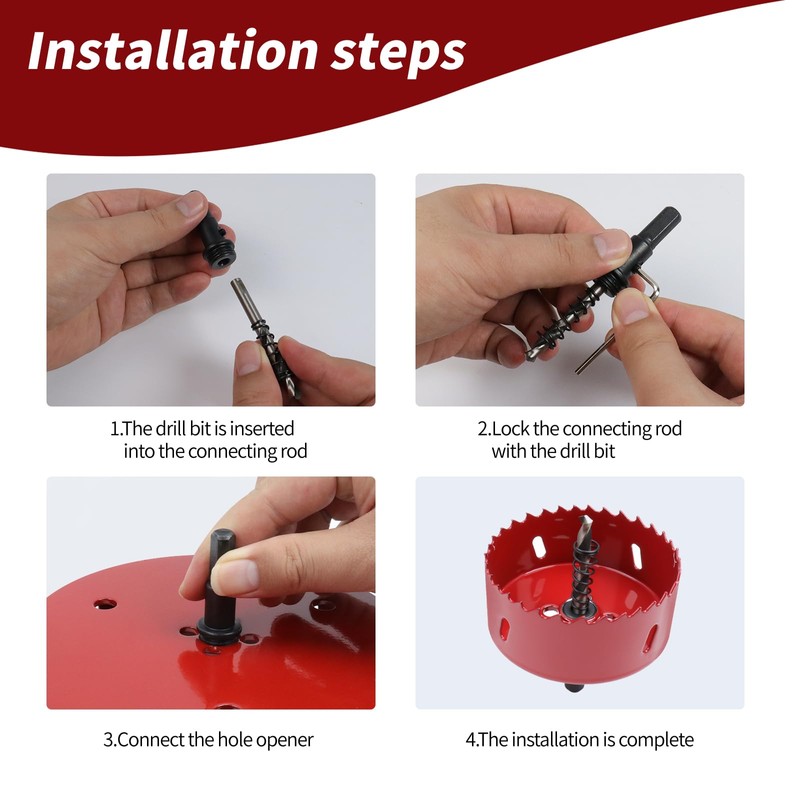 Installation steps

1.The drill bit is inserted into the connecting rod

2.Lock the connecting rod with the drill bit

3.Connect the hole opener

4.The installation is complete