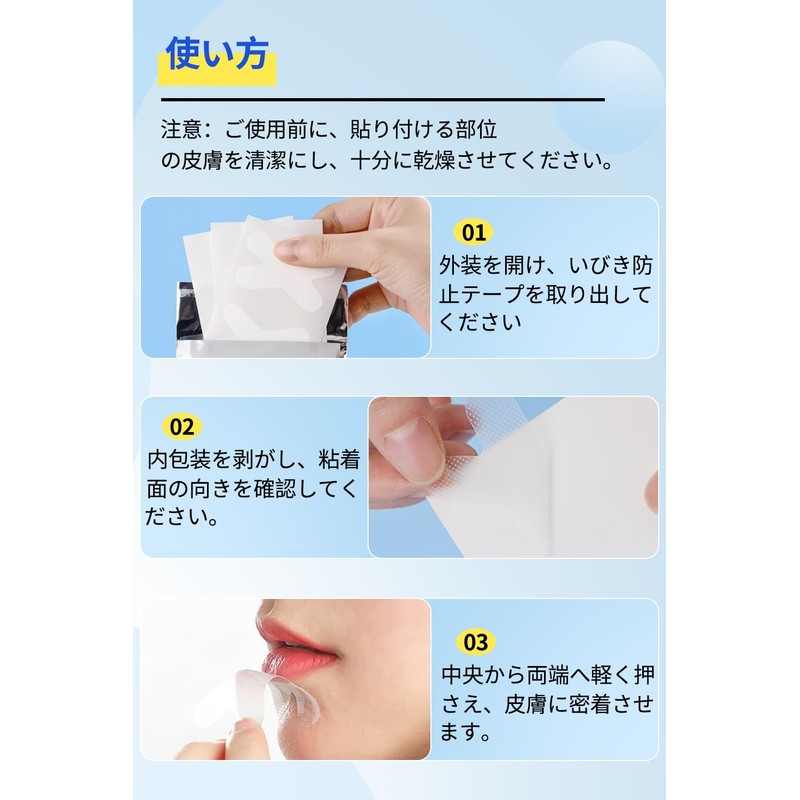 使い方

注意：ご使用前に、貼り付ける部位の皮膚を清潔にし、十分に乾燥させてください。

01
外装を開け、いびき防止テープを取り出してください

02
内包装を剥がし、粘着面の向きを確認してください。

03
中央から両端へ軽く押さえ、皮膚に密着させます。