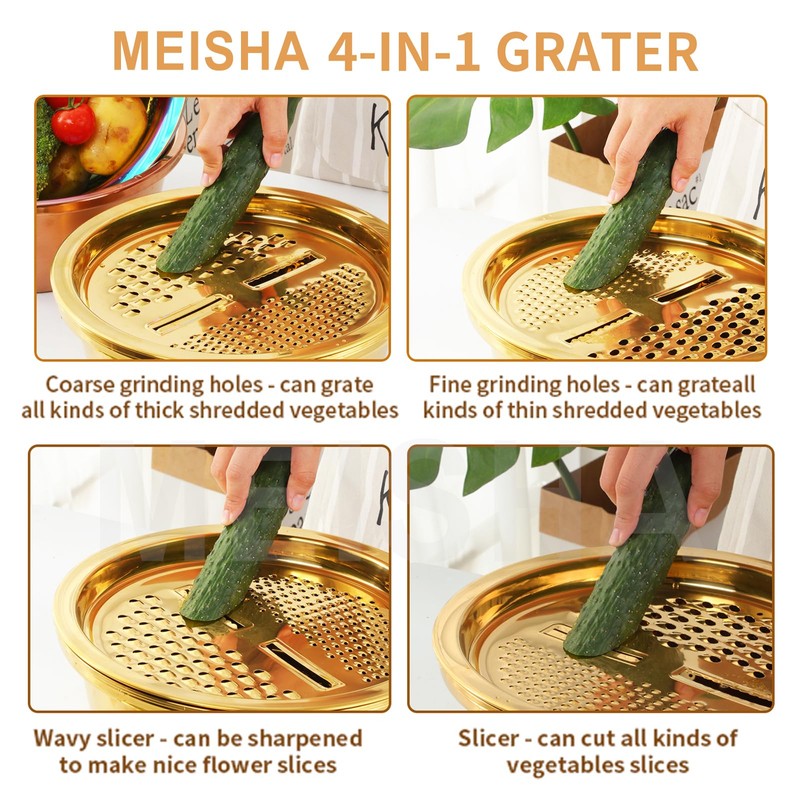 MEISHA 4-IN-1 GRATER

Coarse grinding holes - can grate all kinds of thick shredded vegetables

Fine grinding holes - can grateall kinds of thin shredded vegetables

Wavy slicer - can be sharpened to make nice flower slices

Slicer - can cut all kinds of vegetables slices