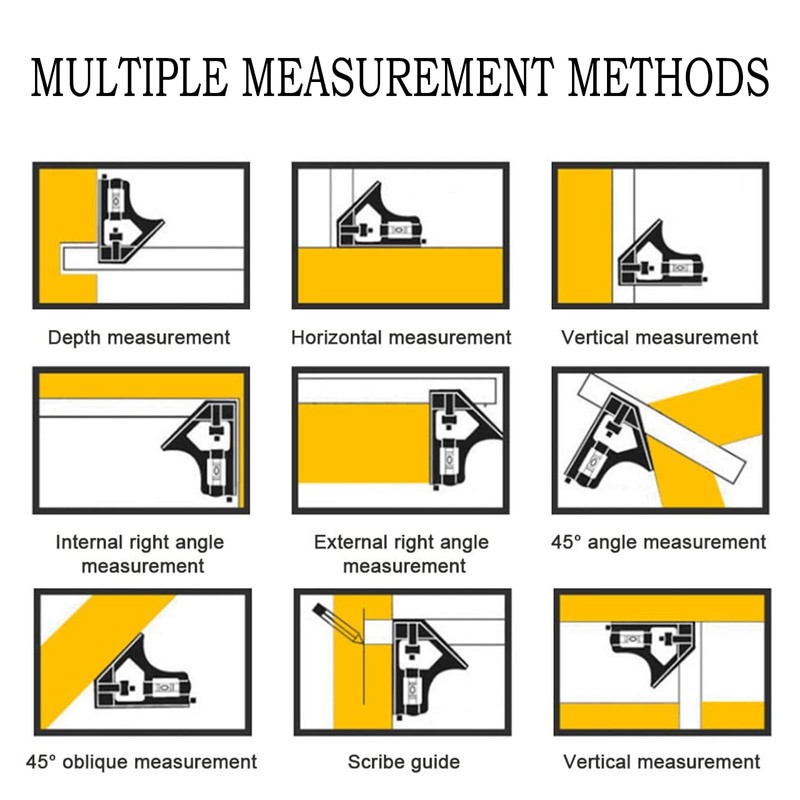 MULTIPLE MEASUREMENT METHODS

Depth measurement

Horizontal measurement

Vertical measurement

Internal right angle measurement

External right angle measurement

45° angle measurement

45° oblique measurement

Scribe guide

Vertical measurement