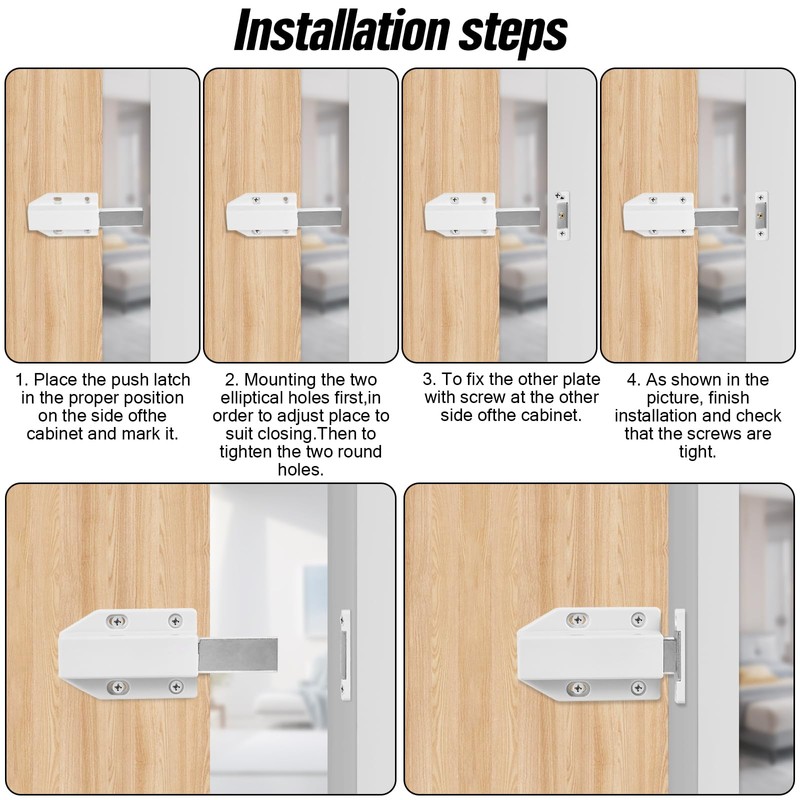 Installation steps

1. Place the push latch in the proper position on the side ofthe cabinet and mark it.

2. Mounting the two elliptical holes first,in order to adjust place to suit closing.Then to tighten the two round holes.

3. To fix the other plate with screw at the other side ofthe cabinet.

4. As shown in the picture, finish installation and check that the screws are tight.