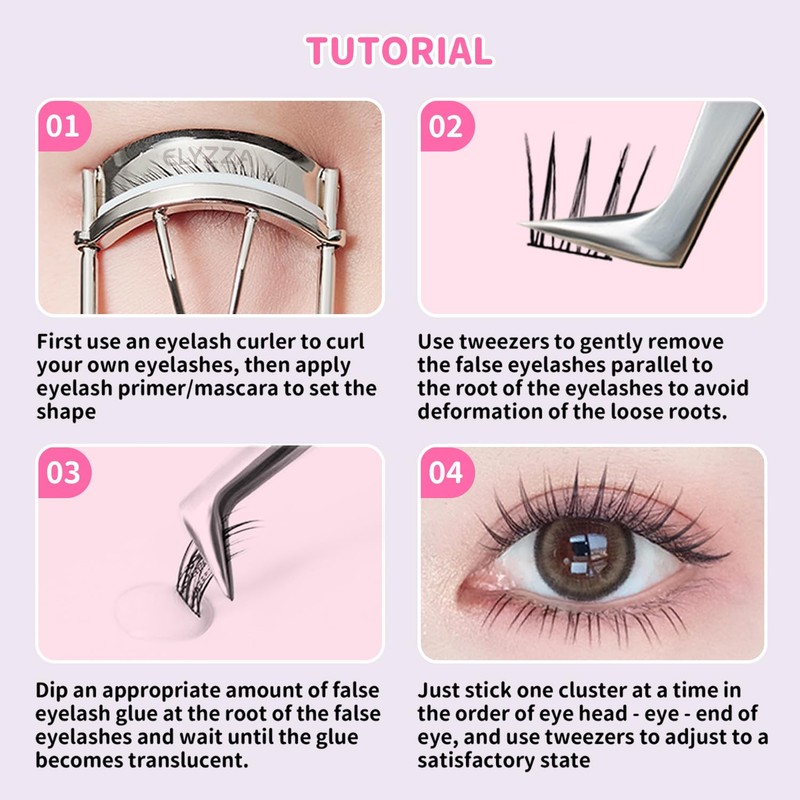 TUTORIAL

01

ELYZZA

First use an eyelash curler to curl your own eyelashes, then apply eyelash primer/mascara to set the shape

02

Use tweezers to gently remove the false eyelashes parallel to the root of the eyelashes to avoid deformation of the loose roots.

03

Dip an appropriate amount of false eyelash glue at the root of the false eyelashes and wait until the glue becomes translucent.

04

Just stick one cluster at a time in the order of eye head - eye - end of eye, and use tweezers to adjust to a satisfactory state