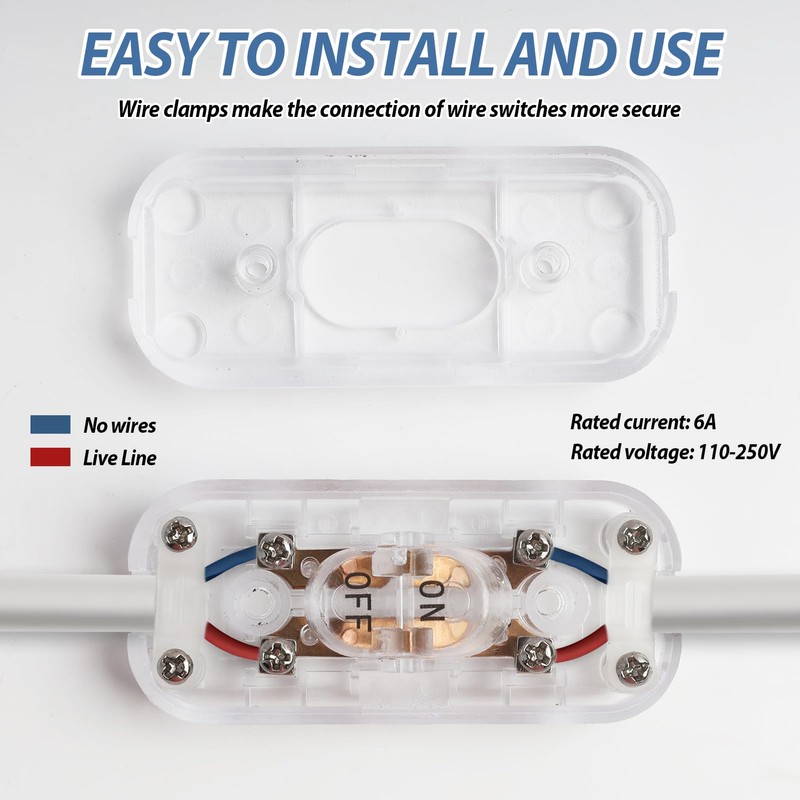 EASY TO INSTALL AND USE

Wire clamps make the connection of wire switches more secure

No wires
Live Line

Rated current: 6A
Rated voltage: 110-250V

OFF
ON