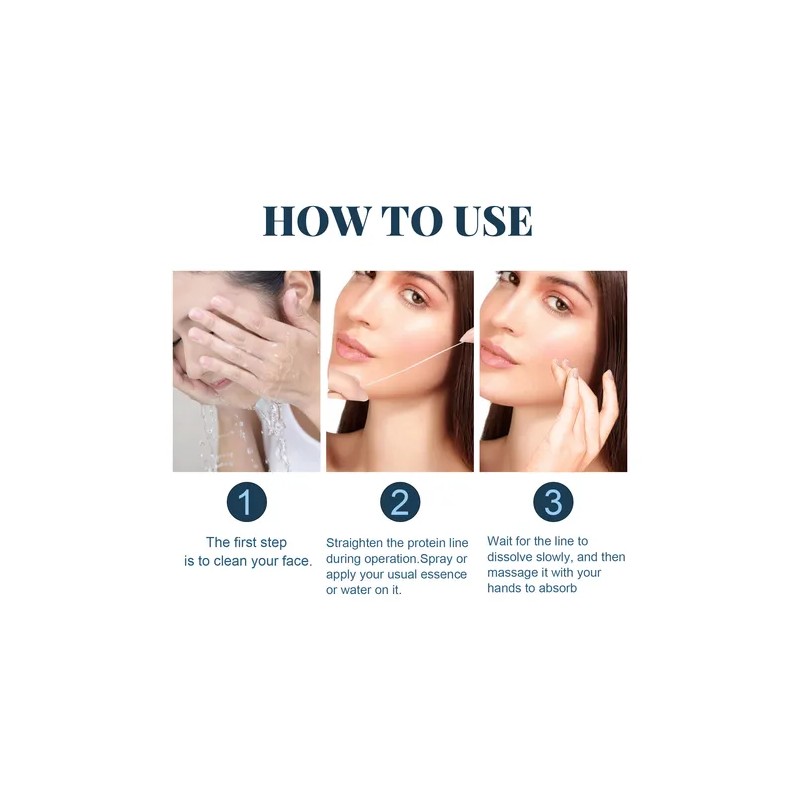 HOW TO USE

1

The first step is to clean your face.

2

Straighten the protein line during operation.Spray or apply your usual essence or water on it.

3

Wait for the line to dissolve slowly, and then massage it with your hands to absorb