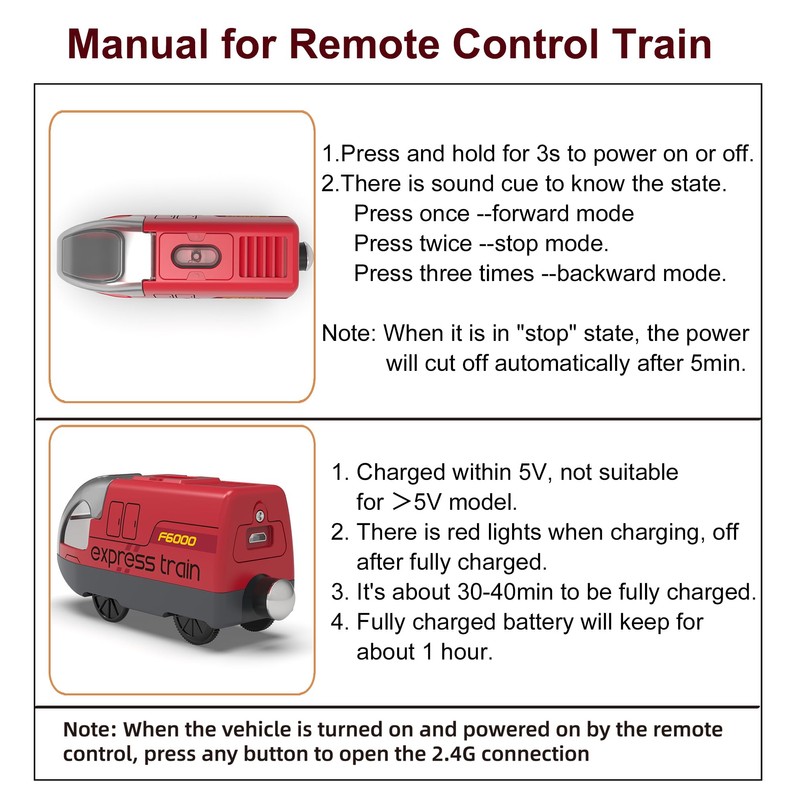 Manual for Remote Control Train

1.Press and hold for 3s to power on or off.
2.There is sound cue to know the state.
Press once --forward mode
Press twice --stop mode.
Press three times --backward mode.

Note: When it is in "stop" state, the power will cut off automatically after 5min.

F6000
express train

1. Charged within 5V, not suitable for >5V model.
2. There is red lights when charging, off after fully charged.
3. It's about 30-40min to be fully charged.
4. Fully charged battery will keep for about 1 hour.

Note: When the vehicle is turned on and powered on by the remote control, press any button to open the 2.4G connection