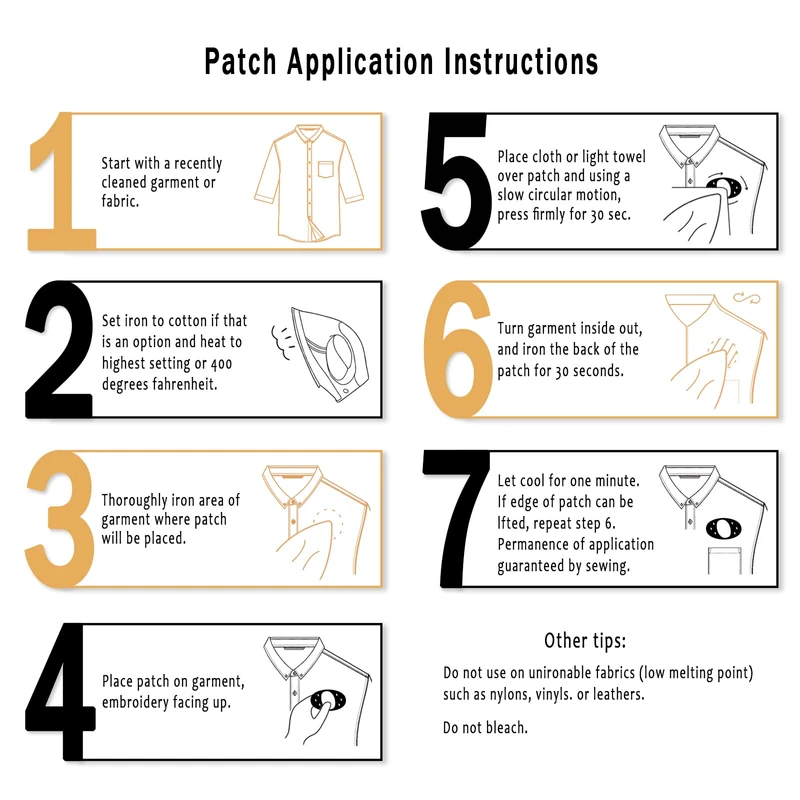 Patch Application Instructions

1 Start with a recently cleaned garment or fabric.

2 Set iron to cotton if that is an option and heat to highest setting or 400 degrees fahrenheit.

3 Thoroughly iron area of garment where patch will be placed.

4 Place patch on garment, embroidery facing up.

5 Place cloth or light towel over patch and using a slow circular motion, press firmly for 30 sec.

6 Turn garment inside out, and iron the back of the patch for 30 seconds.

7 Let cool for one minute. If edge of patch can be lfted, repeat step 6. Permanence of application guaranteed by sewing.

Other tips:

Do not use on unironable fabrics (low melting point) such as nylons, vinyls. or leathers.

Do not bleach.