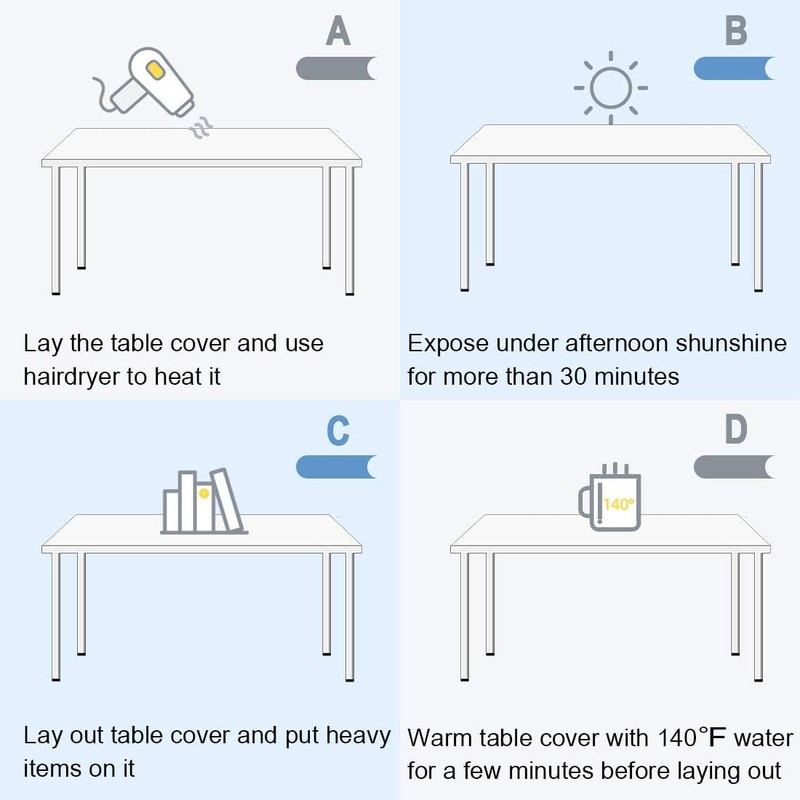 A

Lay the table cover and use hairdryer to heat it

B

Expose under afternoon shunshine for more than 30 minutes

C

Lay out table cover and put heavy items on it

D

140°

Warm table cover with 140°F water for a few minutes before laying out