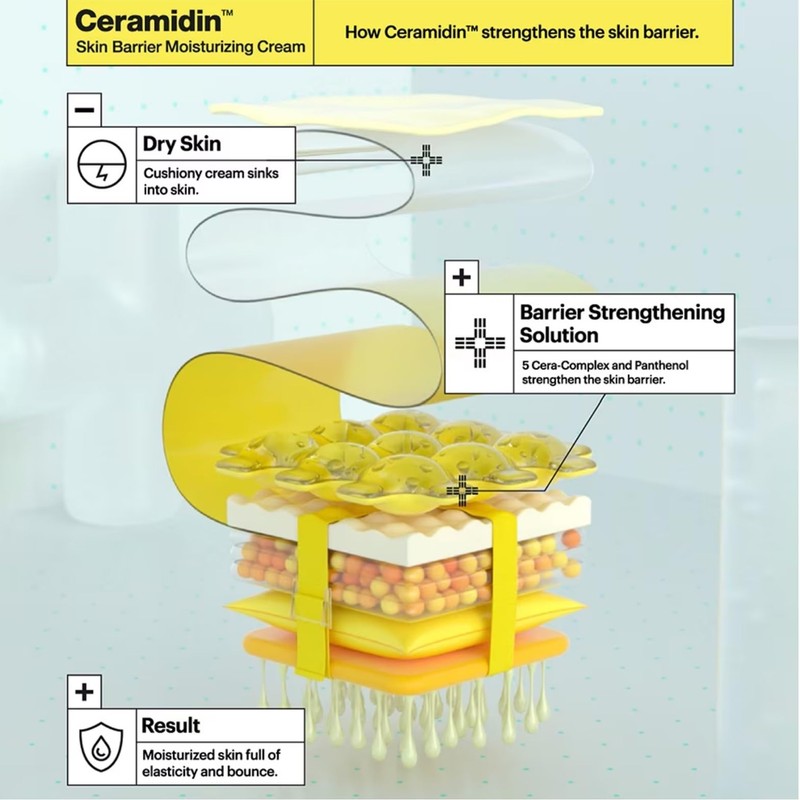 Ceramidin™
Skin Barrier Moisturizing Cream

How Ceramidin™ strengthens the skin barrier.

−

Dry Skin
Cushiony cream sinks into skin.

+

Barrier Strengthening Solution
5 Cera-Complex and Panthenol strengthen the skin barrier.

+

Result
Moisturized skin full of elasticity and bounce.