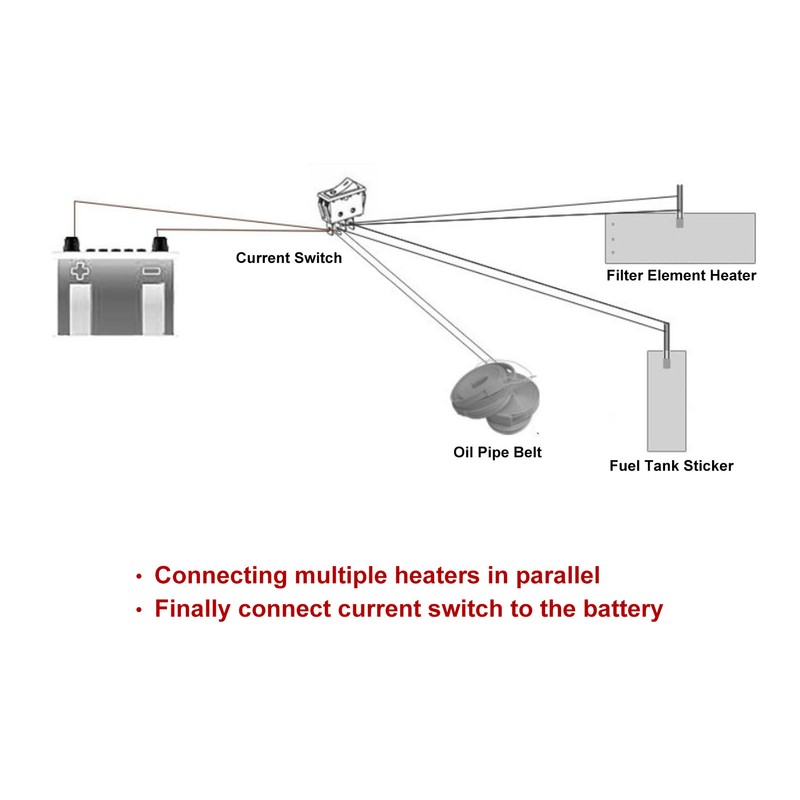 Current Switch

Filter Element Heater

Oil Pipe Belt

Fuel Tank Sticker

· Connecting multiple heaters in parallel
· Finally connect current switch to the battery