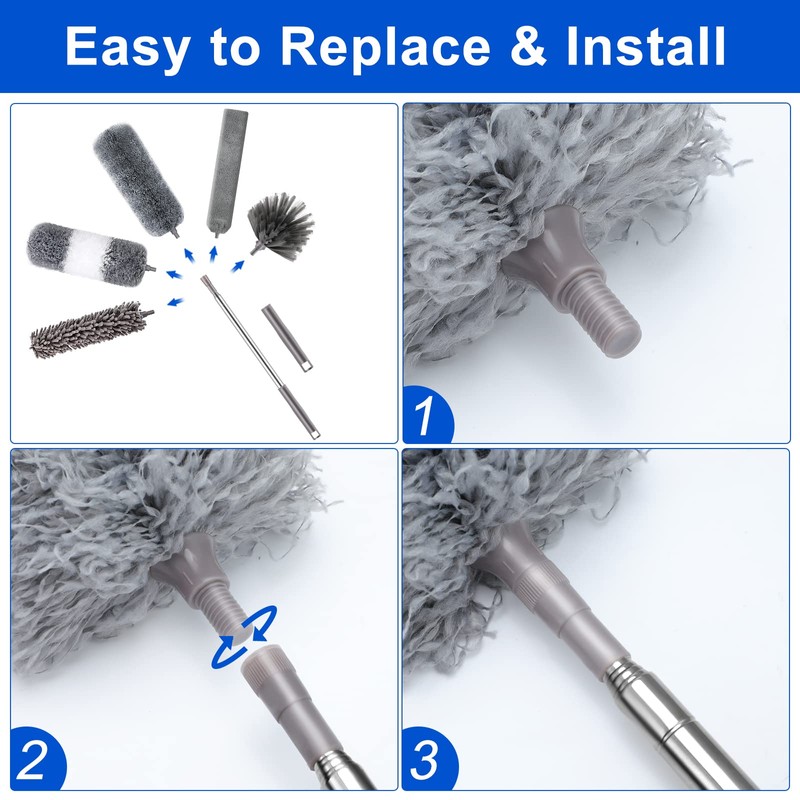 Easy to Replace & Install

1

2

3