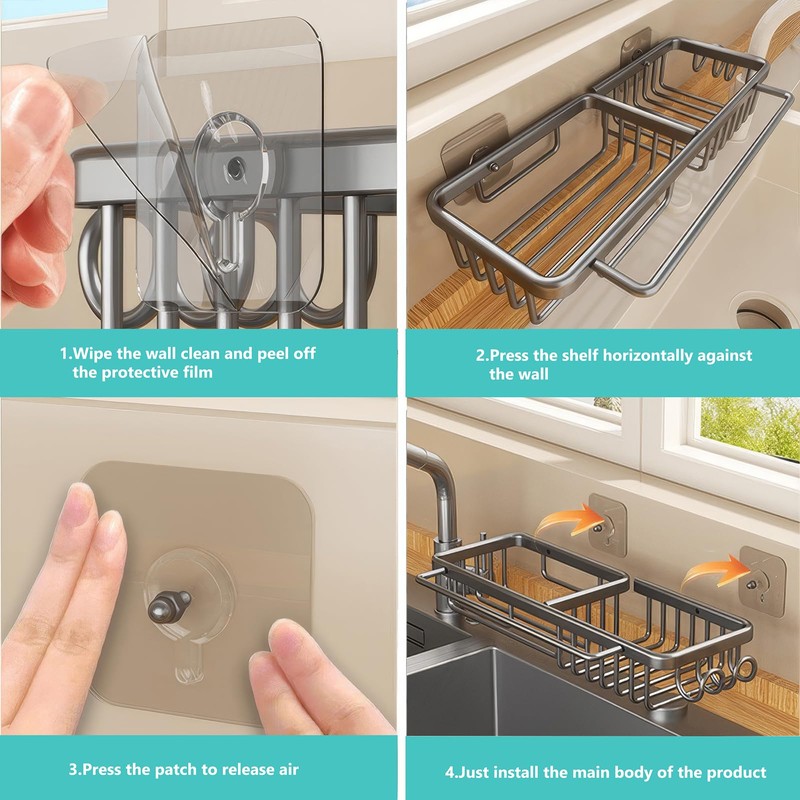 1.Wipe the wall clean and peel off the protective film

2.Press the shelf horizontally against the wall

3.Press the patch to release air

4.Just install the main body of the product