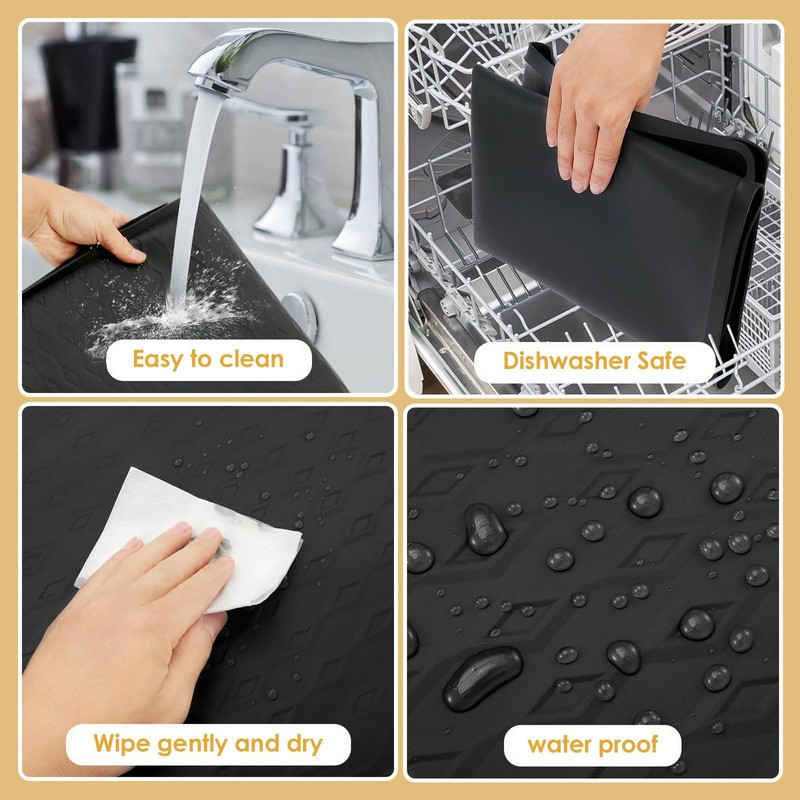 Easy to clean

Dishwasher Safe

Wipe gently and dry

water proof