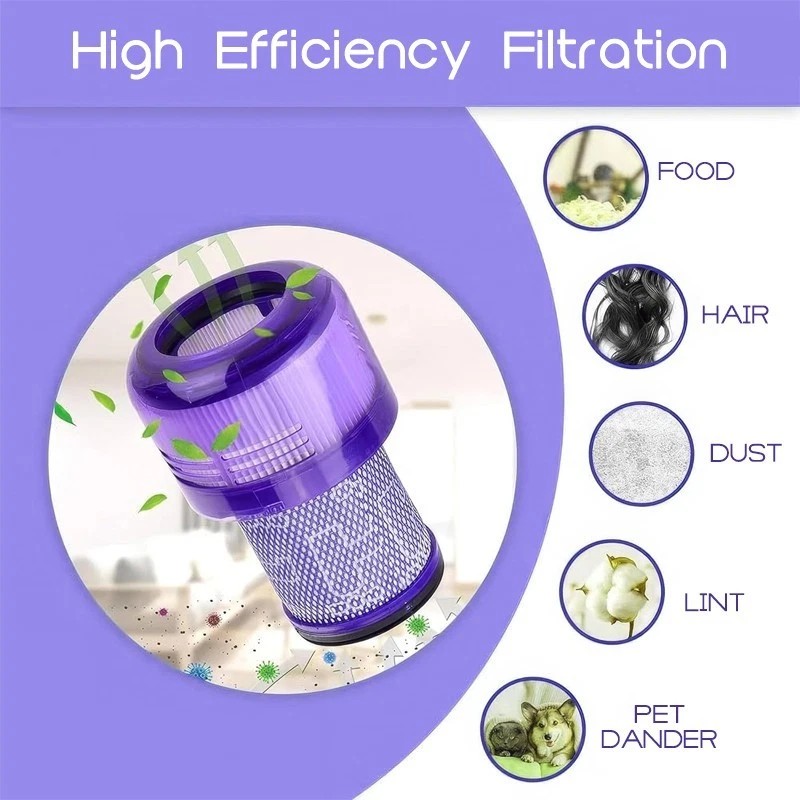 High Efficiency Filtration

FOOD

HAIR

DUST

LINT

PET DANDER