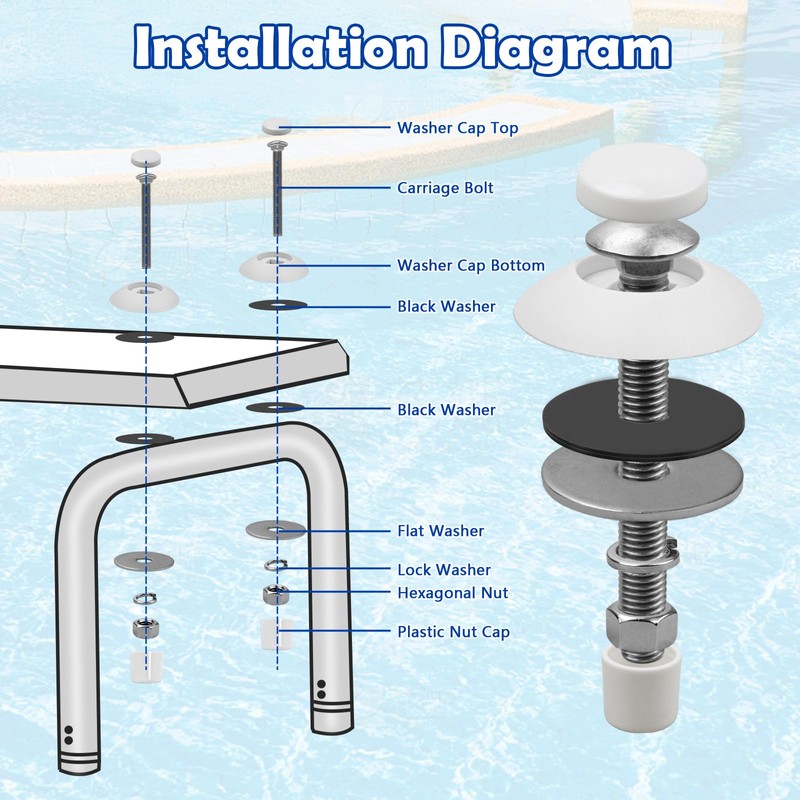 Installation Diagram

Washer Cap Top

Carriage Bolt

Washer Cap Bottom

Black Washer

Black Washer

Flat Washer

Lock Washer

Hexagonal Nut

Plastic Nut Cap