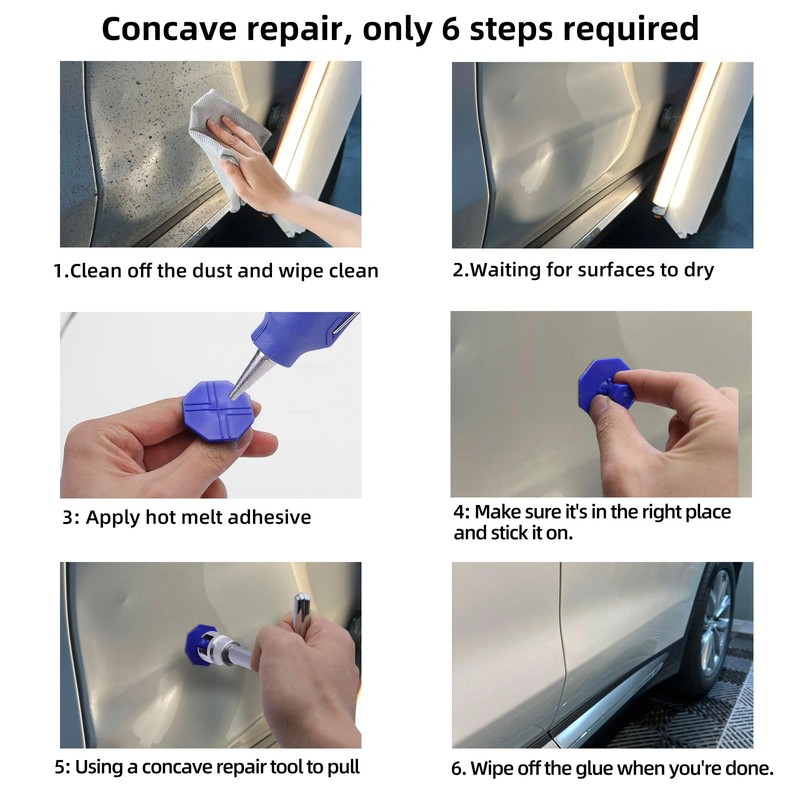 Concave repair, only 6 steps required

1.Clean off the dust and wipe clean

2.Waiting for surfaces to dry

3: Apply hot melt adhesive

4: Make sure it's in the right place and stick it on.

5: Using a concave repair tool to pull

6. Wipe off the glue when you're done.