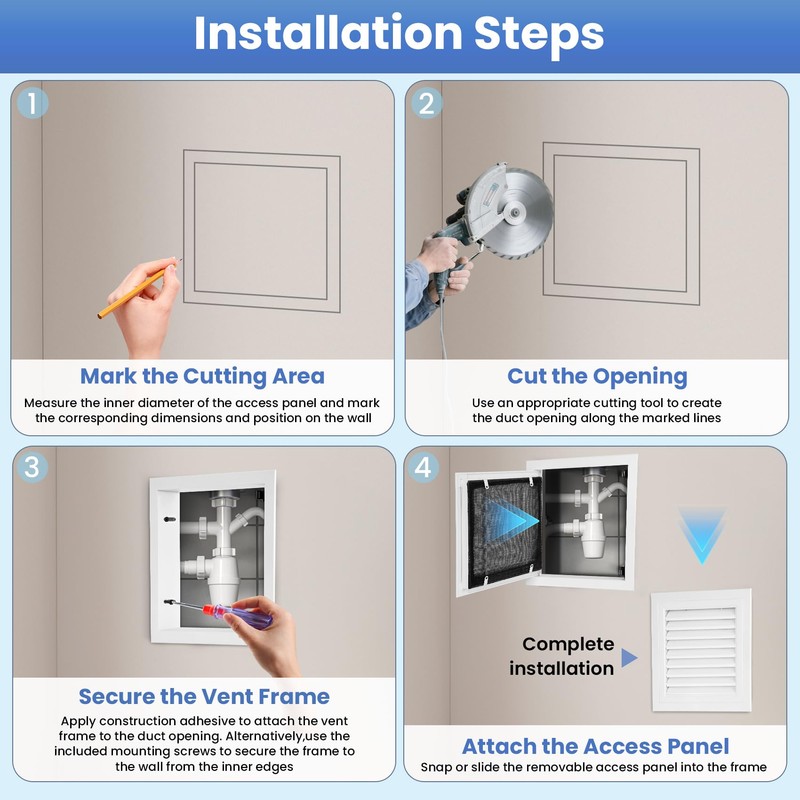 Installation Steps

1

Mark the Cutting Area

Measure the inner diameter of the access panel and mark the corresponding dimensions and position on the wall

2

Cut the Opening

Use an appropriate cutting tool to create the duct opening along the marked lines

3

Secure the Vent Frame

Apply construction adhesive to attach the vent frame to the duct opening. Alternatively,use the included mounting screws to secure the frame to the wall from the inner edges

4

Complete installation

Attach the Access Panel

Snap or slide the removable access panel into the frame