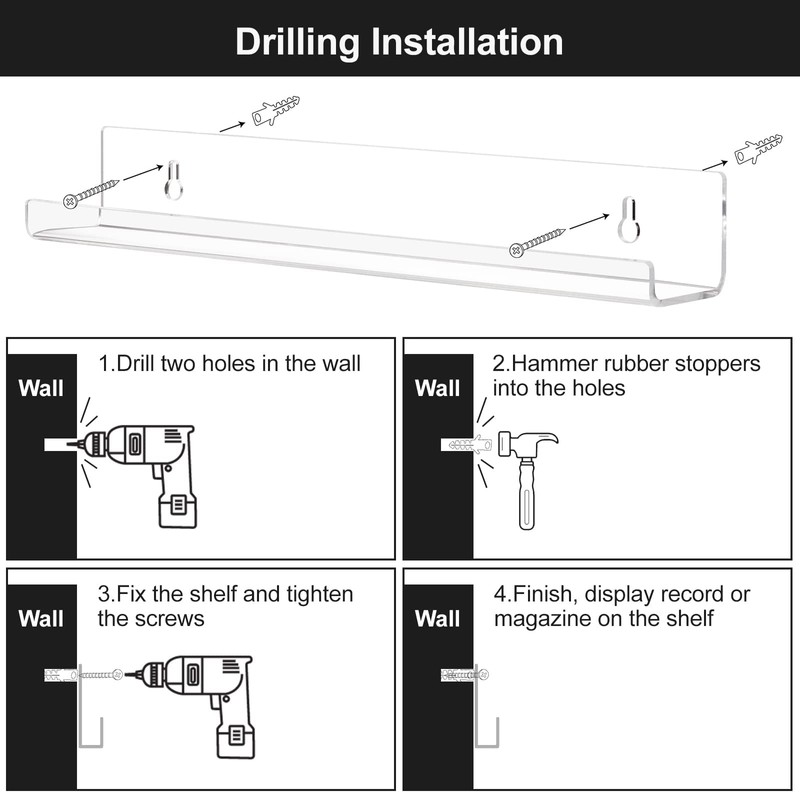 Drilling Installation

Wall

1.Drill two holes in the wall

Wall

2.Hammer rubber stoppers into the holes

Wall

3.Fix the shelf and tighten the screws

Wall

4.Finish, display record or magazine on the shelf