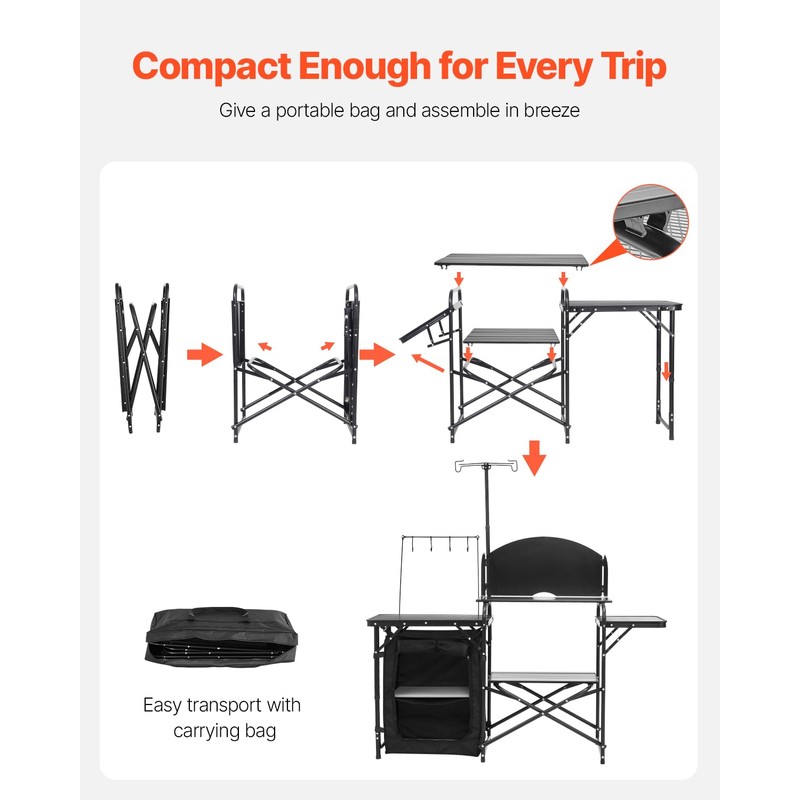 Compact Enough for Every Trip

Give a portable bag and assemble in breeze

Easy transport with carrying bag