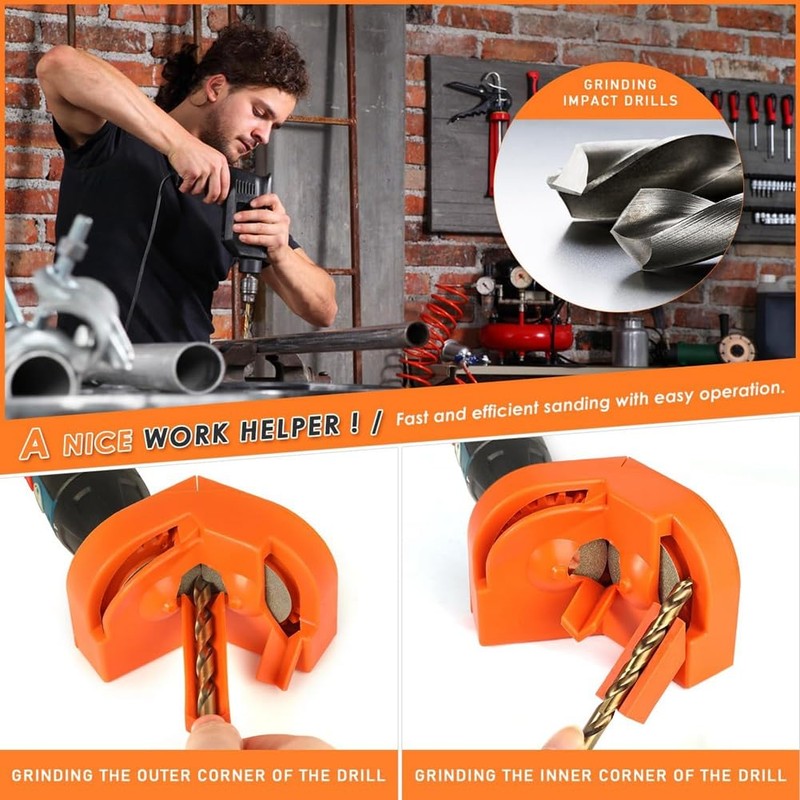 GRINDING IMPACT DRILLS

A NICE WORK HELPER ! / Fast and efficient sanding with easy operation.

GRINDING THE OUTER CORNER OF THE DRILL

GRINDING THE INNER CORNER OF THE DRILL