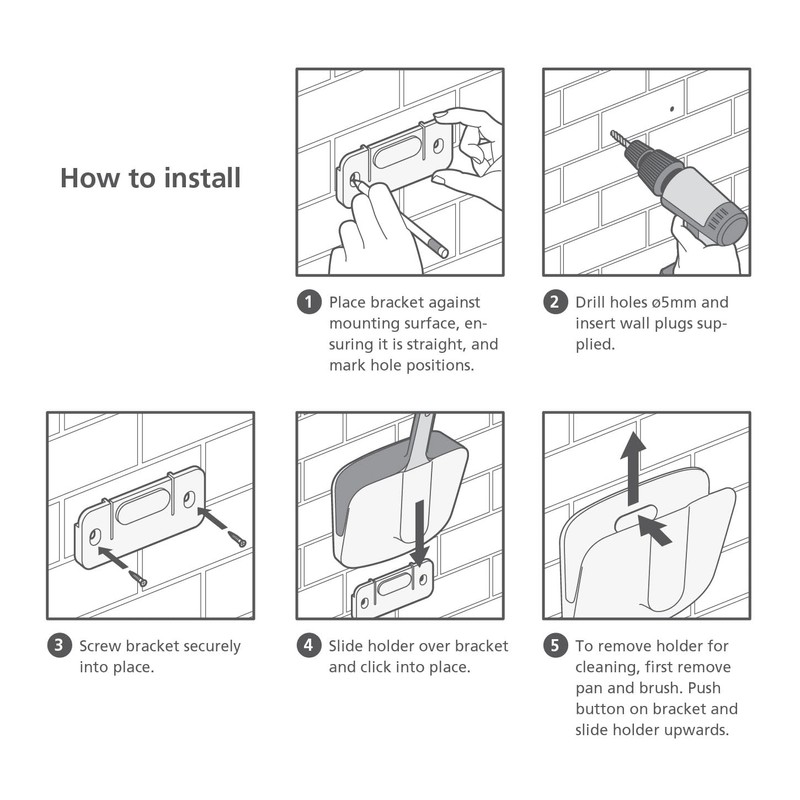 How to install

1 Place bracket against mounting surface, ensuring it is straight, and mark hole positions.

2 Drill holes ø5mm and insert wall plugs supplied.

3 Screw bracket securely into place.

4 Slide holder over bracket and click into place.

5 To remove holder for cleaning, first remove pan and brush. Push button on bracket and slide holder upwards.