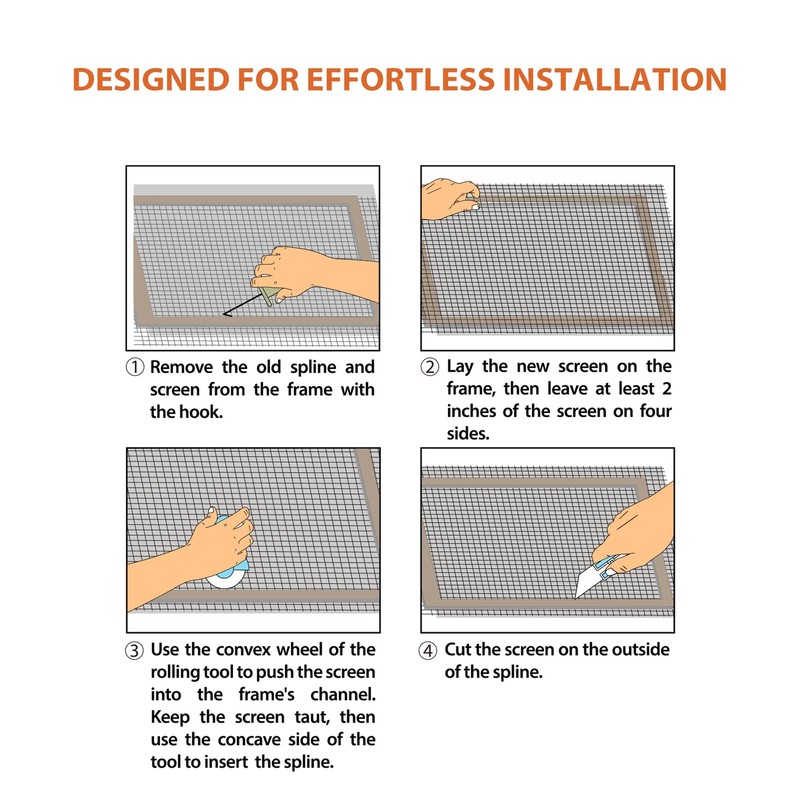 DESIGNED FOR EFFORTLESS INSTALLATION

① Remove the old spline and screen from the frame with the hook.

② Lay the new screen on the frame, then leave at least 2 inches of the screen on four sides.

③ Use the convex wheel of the rolling tool to push the screen into the frame's channel. Keep the screen taut, then use the concave side of the tool to insert the spline.

④ Cut the screen on the outside of the spline.