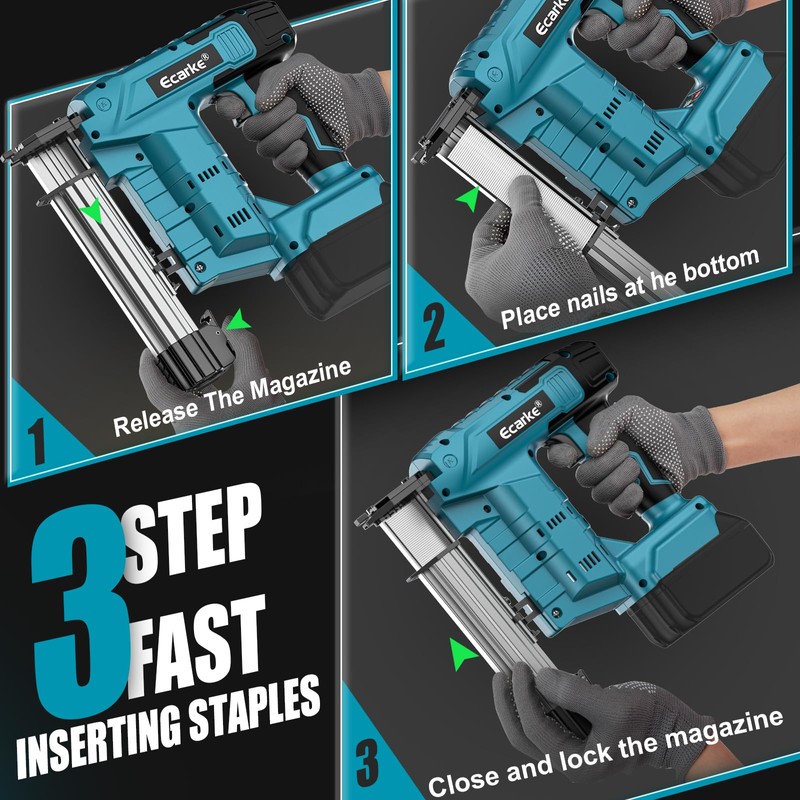 Ecarke®

Release The Magazine

1

Ecarke

Place nails at he bottom

2

3 STEP FAST INSERTING STAPLES

Ecarke®

Close and lock the magazine

3