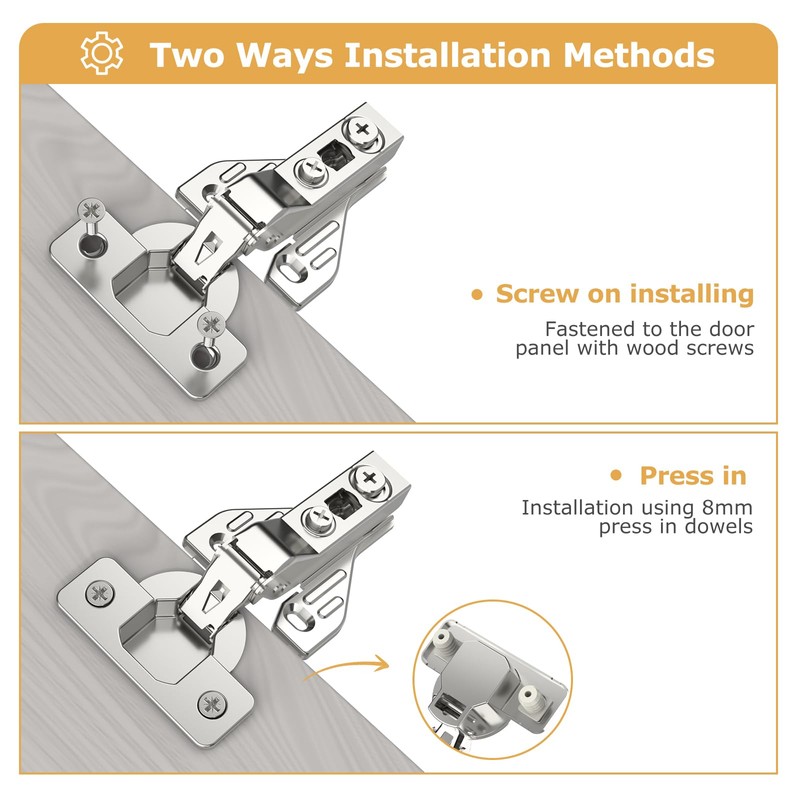 Two Ways Installation Methods

• Screw on installing

Fastened to the door panel with wood screws

• Press in

Installation using 8mm press in dowels