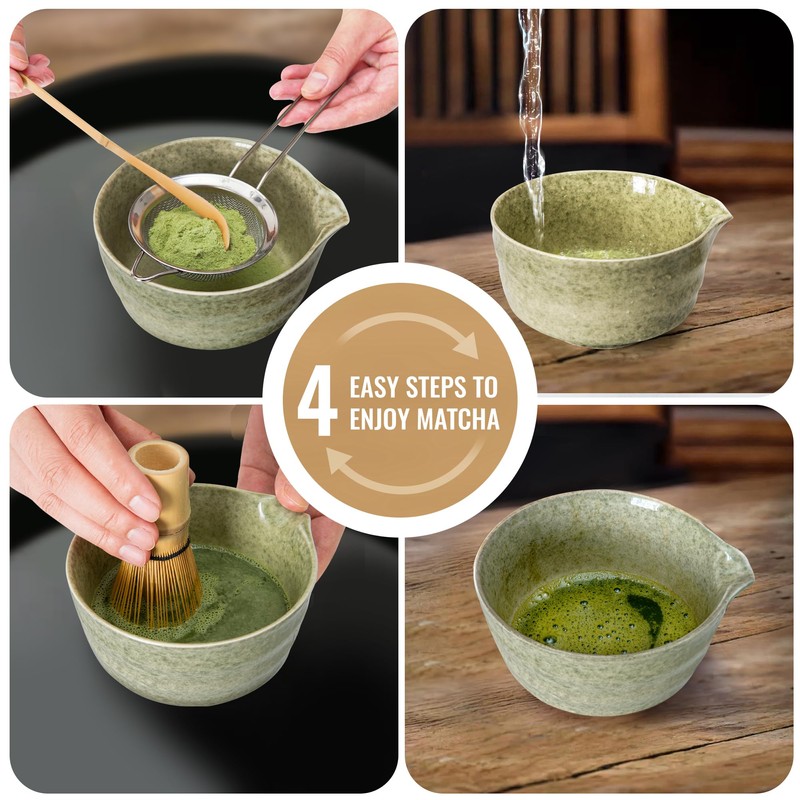 4 EASY STEPS TO ENJOY MATCHA