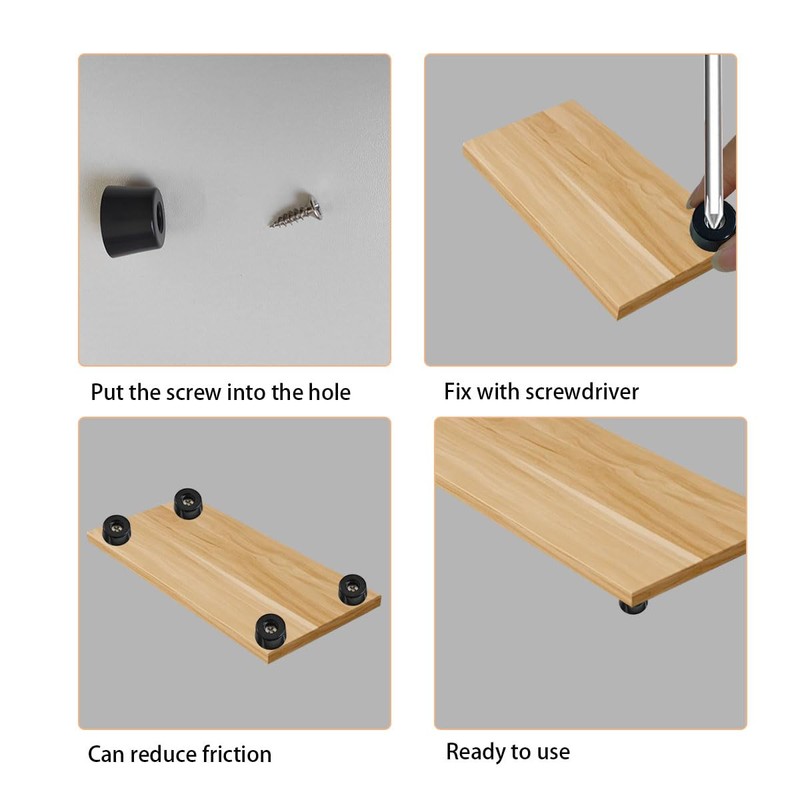 Put the screw into the hole

Fix with screwdriver

Can reduce friction

Ready to use