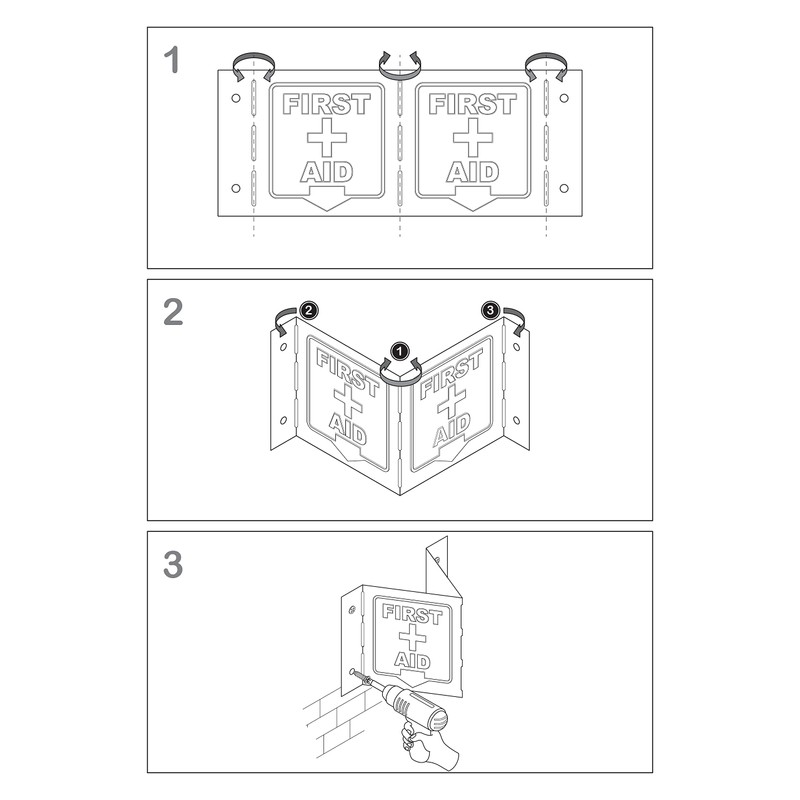 1

FIRST
AID

FIRST
AID

2

2

1

3

FIRST
AID

FIRST
AID

3

FIRST
AID