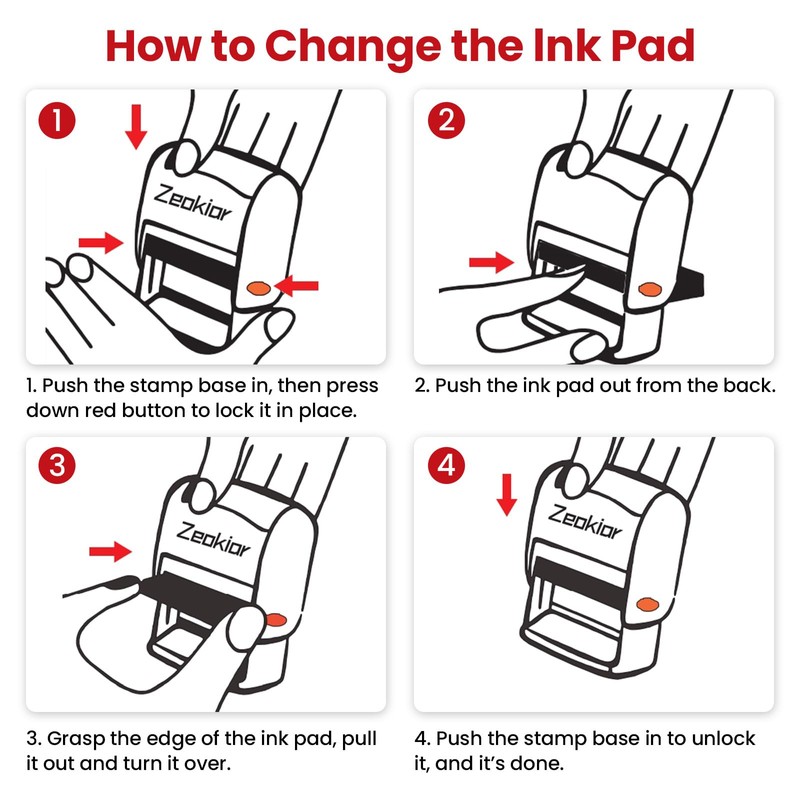 How to Change the Ink Pad

1

Zeokior

1. Push the stamp base in, then press down red button to lock it in place.

2

2. Push the ink pad out from the back.

3

Zeokior

3. Grasp the edge of the ink pad, pull it out and turn it over.

4

Zeokior

4. Push the stamp base in to unlock it, and it's done.